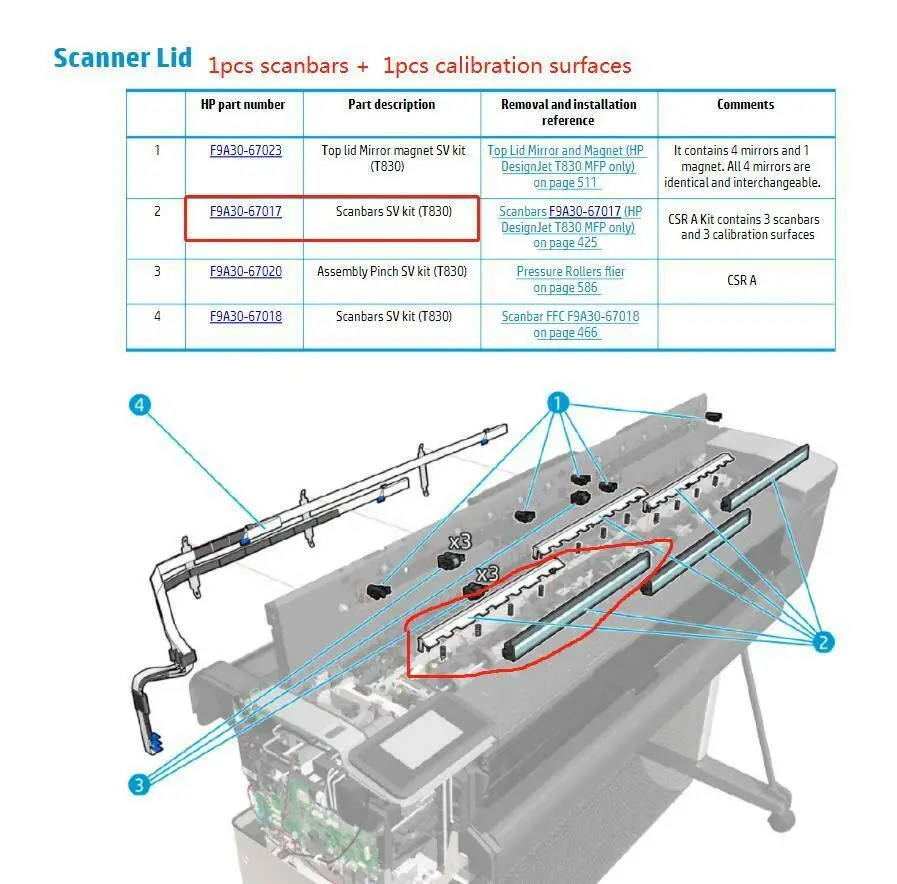 Scanner Lid 1pcs scanbars + 1pcs calibration surfaces

| | HP part number | Part description | Removal and installation reference | Comments |
|---|---|---|---|---|
| 1 | F9A30-67023 | Top lid Mirror magnet SV kit (T830) | Top Lid Mirror and Magnet (HP DesignJet T830 MFP only) on page 511 | It contains 4 mirrors and 1 magnet. All 4 mirrors are identical and interchangeable. |
| 2 | F9A30-67017 | Scanbars SV kit (T830) | Scanbars F9A30-67017 (HP DesignJet T830 MFP only) on page 425 | CSR A Kit contains 3 scanbars and 3 calibration surfaces |
| 3 | F9A30-67020 | Assembly Pinch SV kit (T830) | Pressure Rollers flier on page 586 | CSR A |
| 4 | F9A30-67018 | Scanbars SV kit (T830) | Scanbar FFC F9A30-67018 on page 466 | |

4

1

x3

x3

2

3