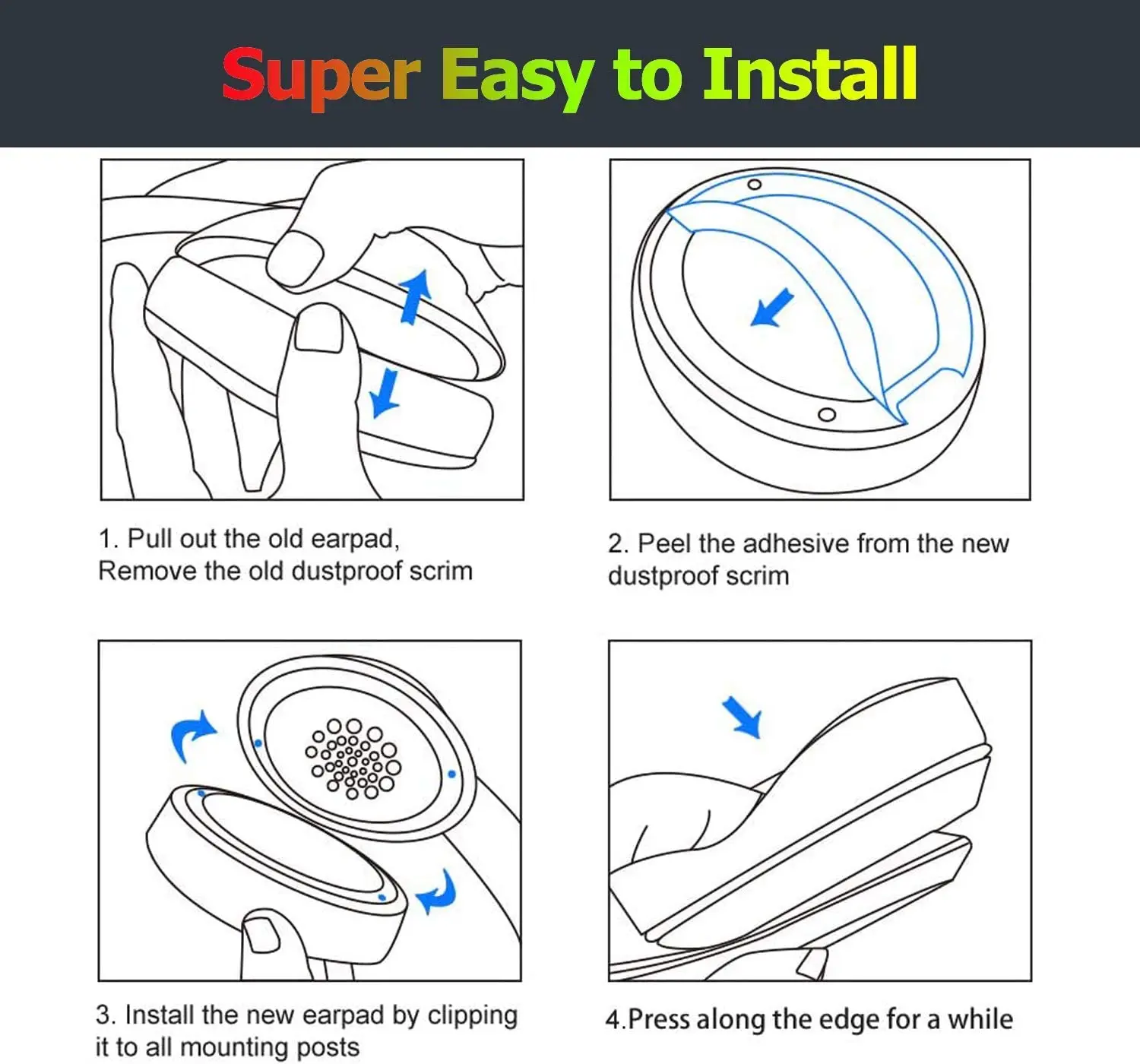 Super Easy to Install

1. Pull out the old earpad, Remove the old dustproof scrim

2. Peel the adhesive from the new dustproof scrim

3. Install the new earpad by clipping it to all mounting posts

4.Press along the edge for a while