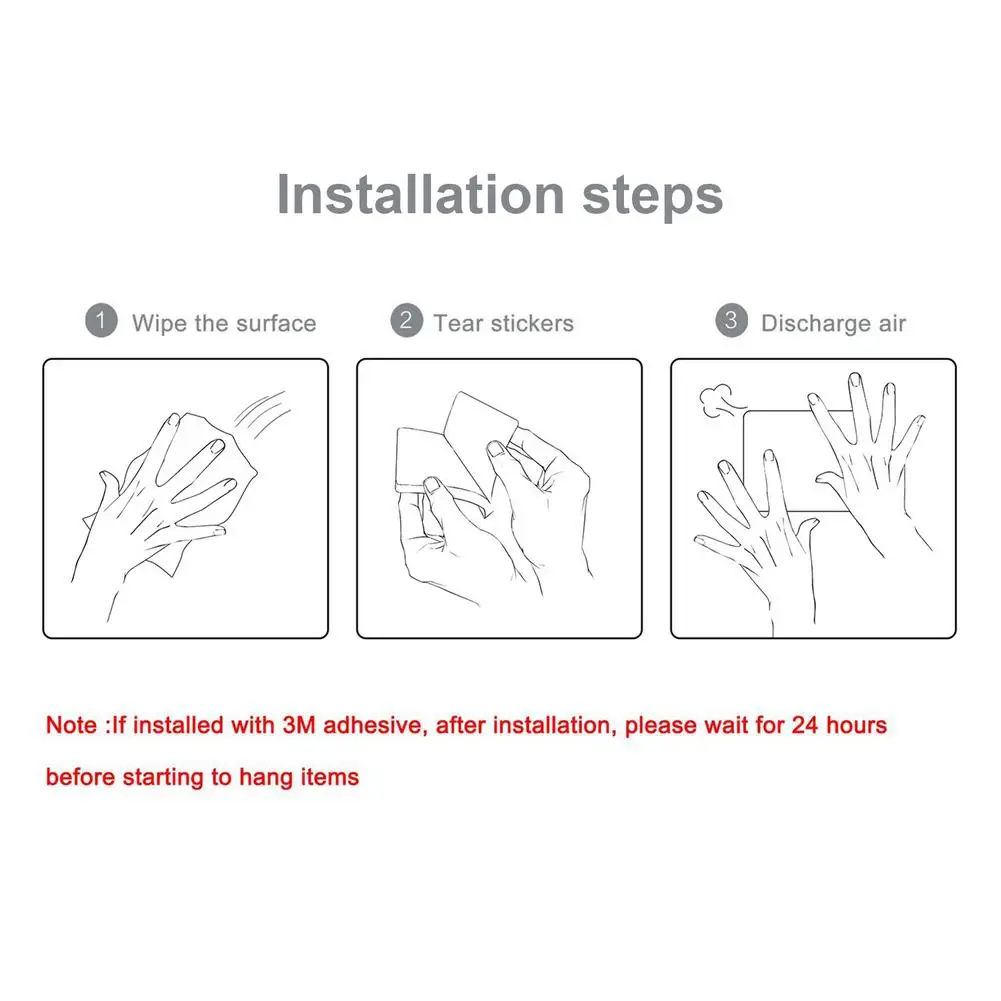 Installation steps

1 Wipe the surface

2 Tear stickers

3 Discharge air

Note :If installed with 3M adhesive, after installation, please wait for 24 hours before starting to hang items