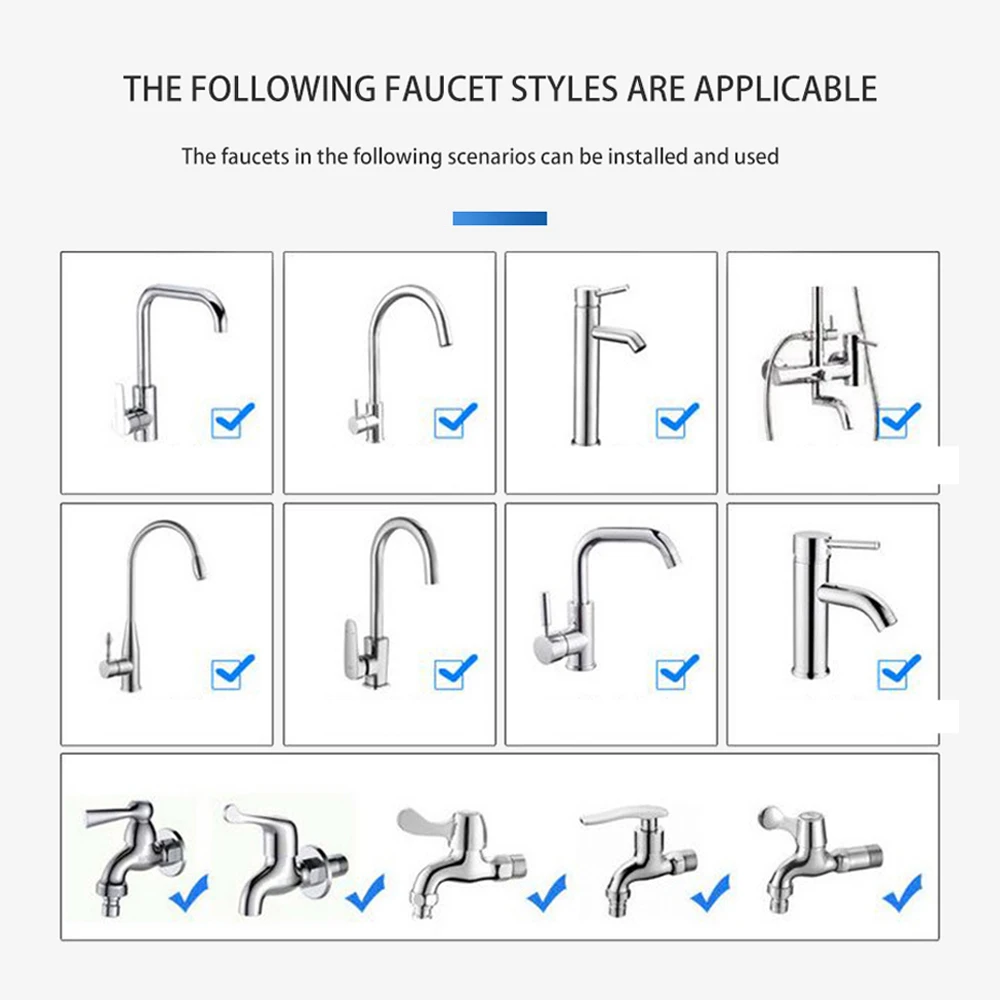 THE FOLLOWING FAUCET STYLES ARE APPLICABLE

The faucets in the following scenarios can be installed and used