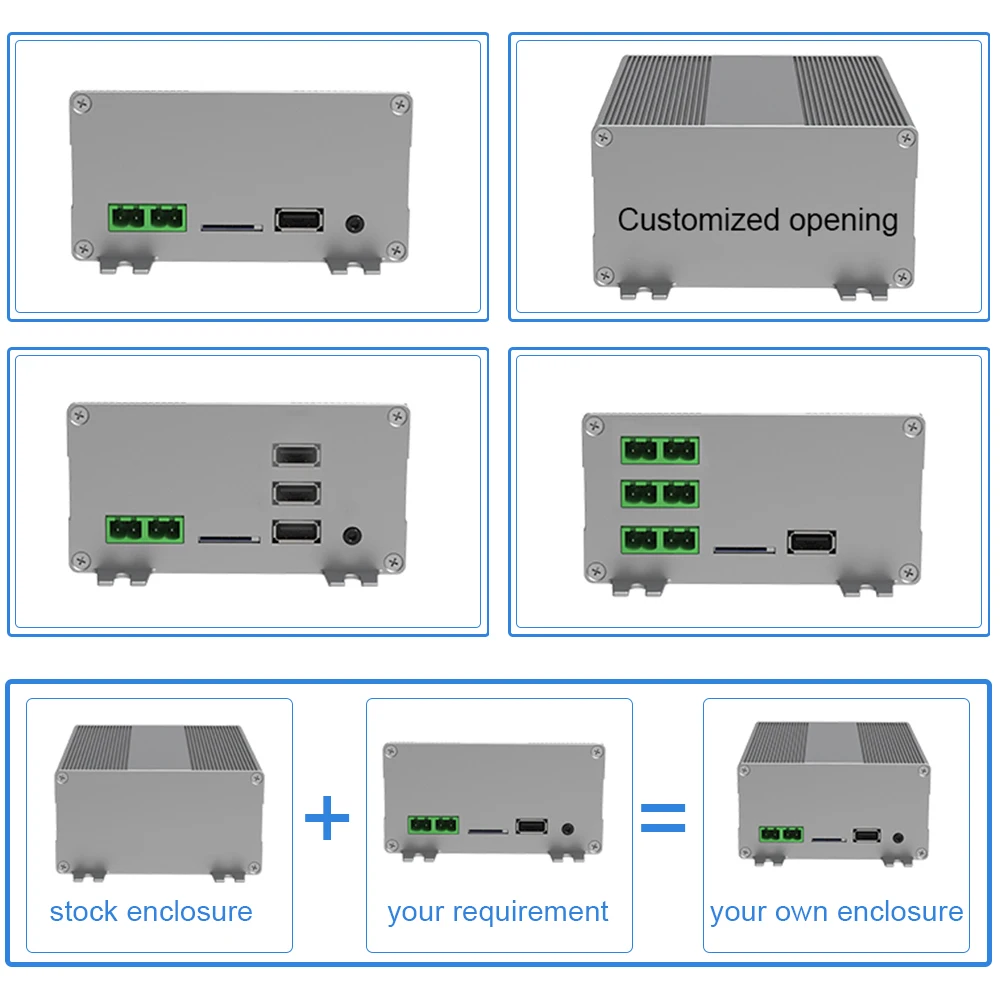 Customized opening

stock enclosure

+

your requirement

=

your own enclosure