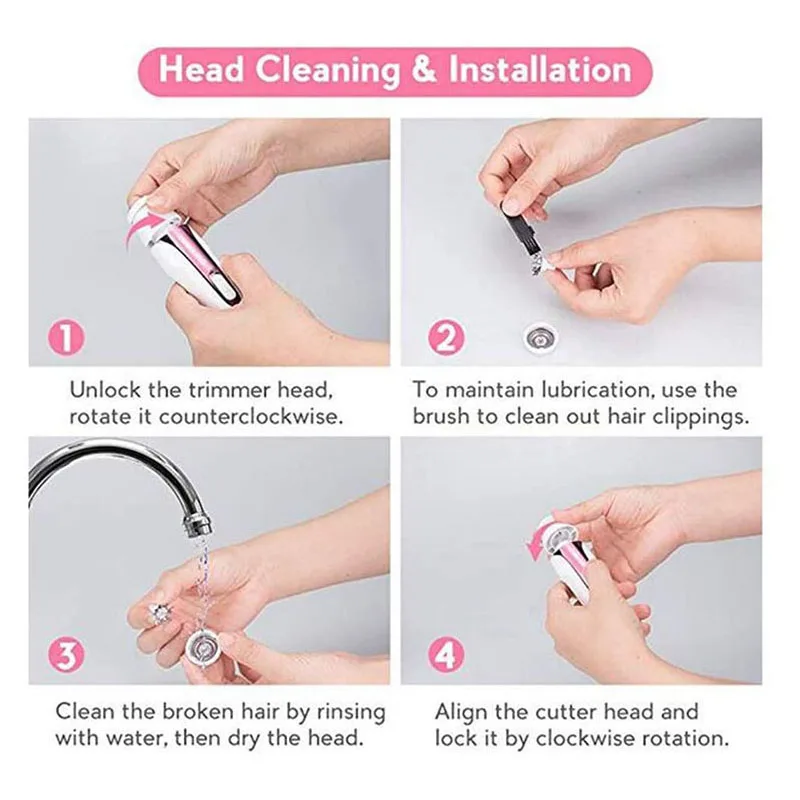 Head Cleaning & Installation

1

Unlock the trimmer head, rotate it counterclockwise.

2

To maintain lubrication, use the brush to clean out hair clippings.

3

Clean the broken hair by rinsing with water, then dry the head.

4

Align the cutter head and lock it by clockwise rotation.