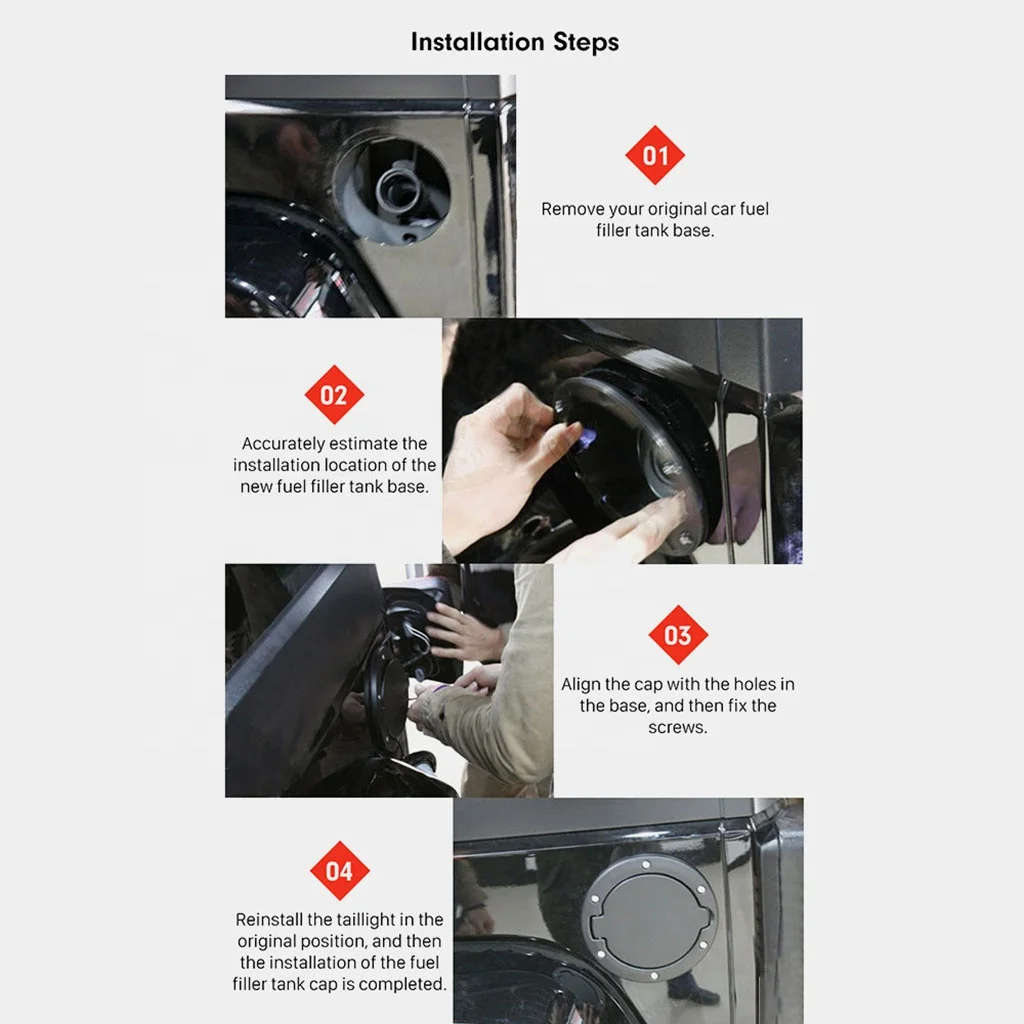 Installation Steps

01

Remove your original car fuel filler tank base.

02

Accurately estimate the installation location of the new fuel filler tank base.

03

Align the cap with the holes in the base, and then fix the screws.

04

Reinstall the taillight in the original position, and then the installation of the fuel filler tank cap is completed.