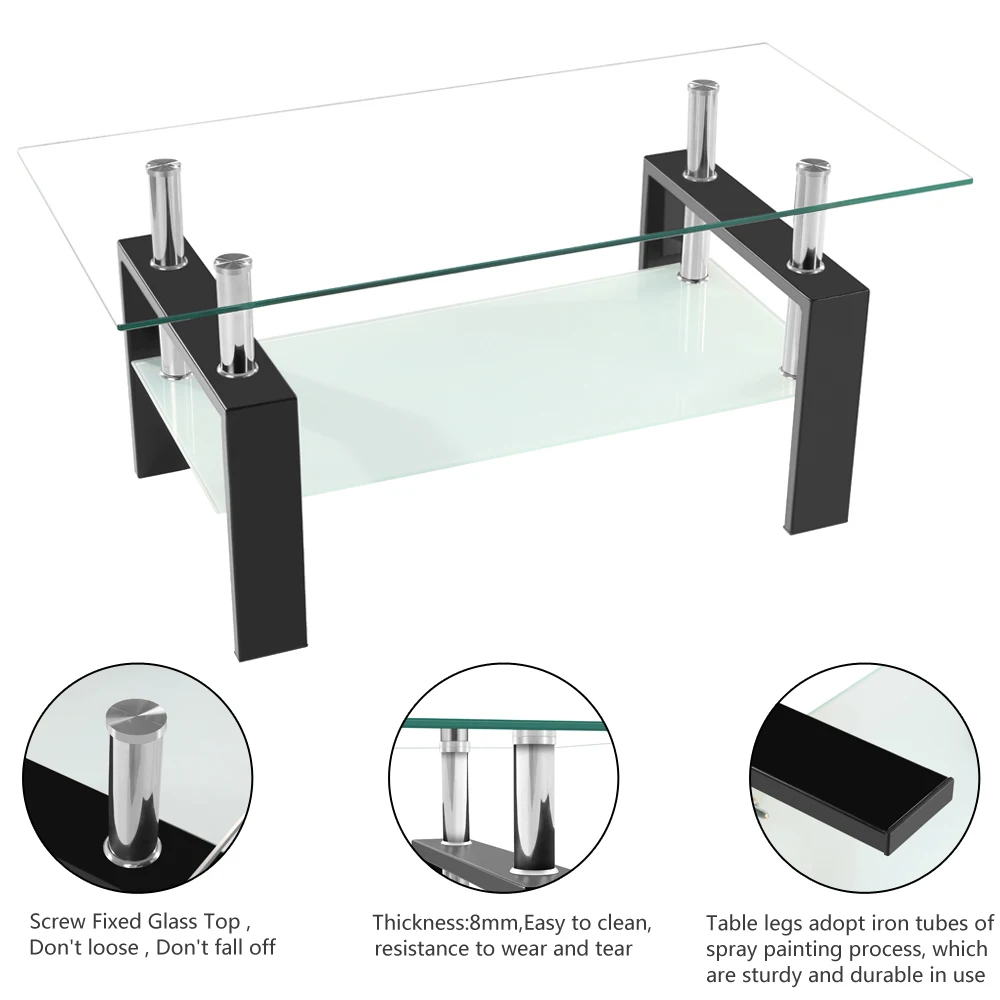 Screw Fixed Glass Top , Don't loose , Don't fall off

Thickness:8mm,Easy to clean, resistance to wear and tear

Table legs adopt iron tubes of spray painting process, which are sturdy and durable in use