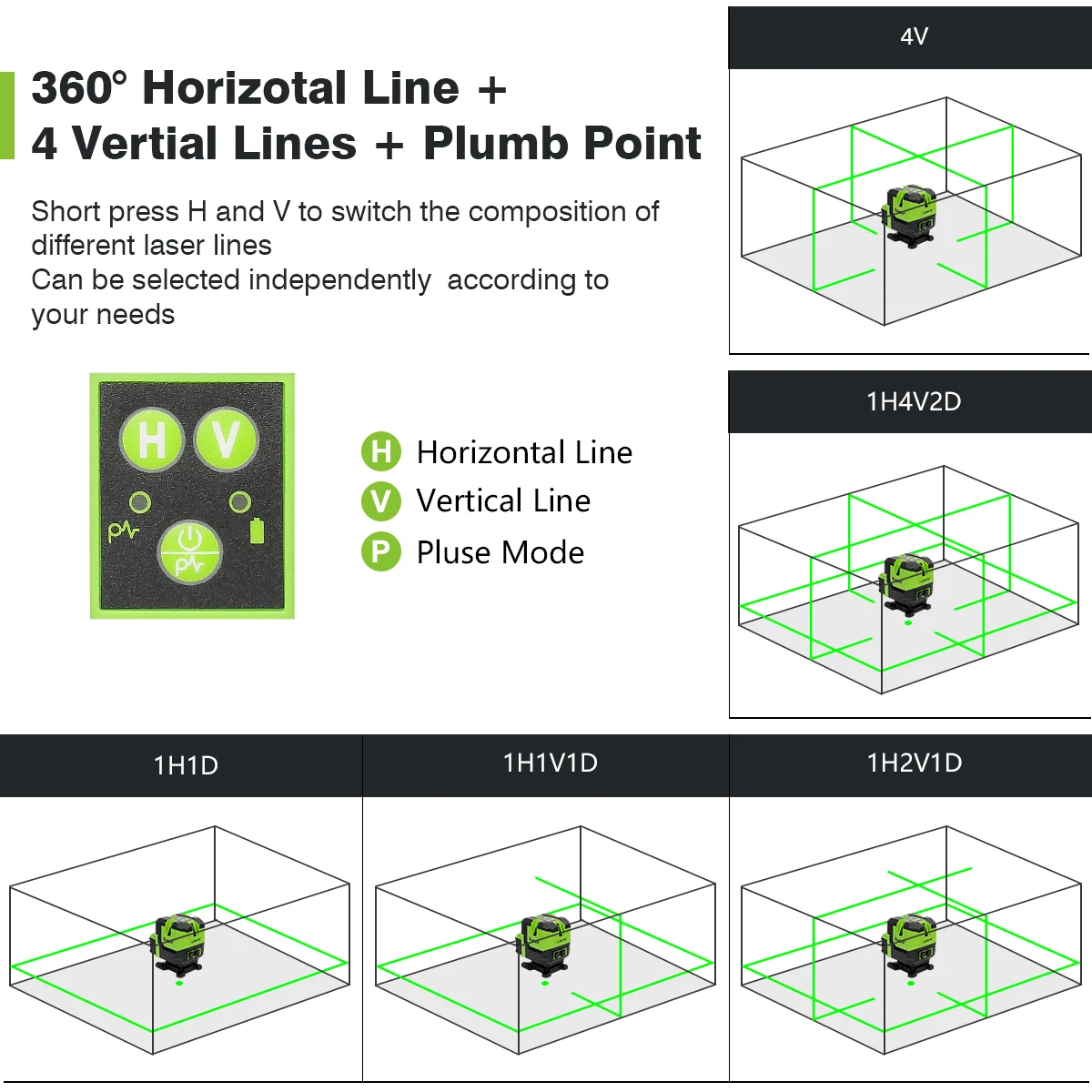 360° Horizotal Line +
4 Vertial Lines + Plumb Point

Short press H and V to switch the composition of different laser lines
Can be selected independently according to your needs

H V

H Horizontal Line
V Vertical Line
P Pluse Mode

4V

1H4V2D

1H1D

1H1V1D

1H2V1D