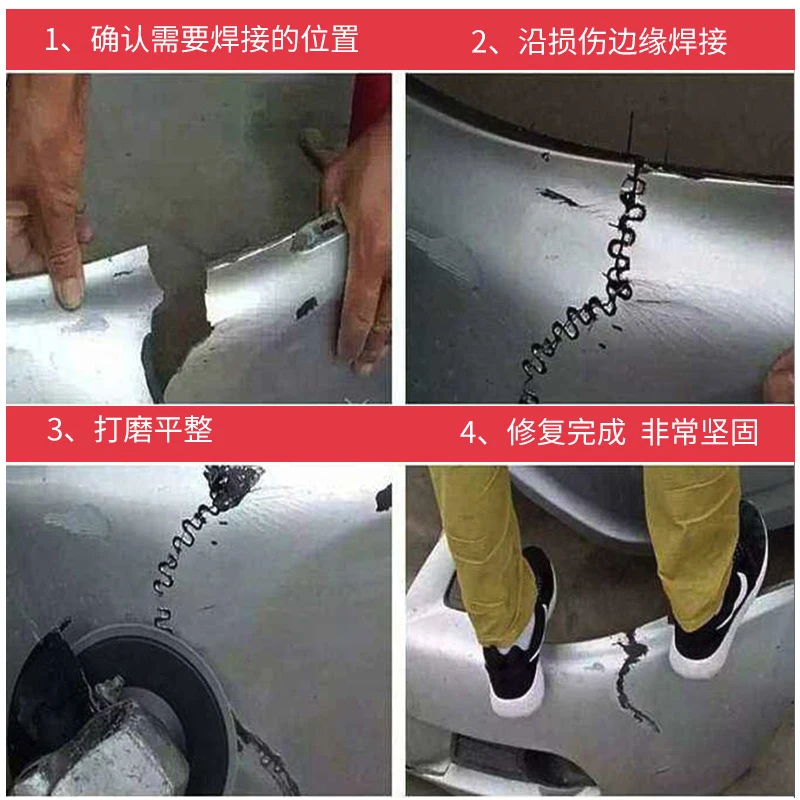 1、确认需要焊接的位置

2、沿损伤边缘焊接

3、打磨平整

4、修复完成 非常坚固