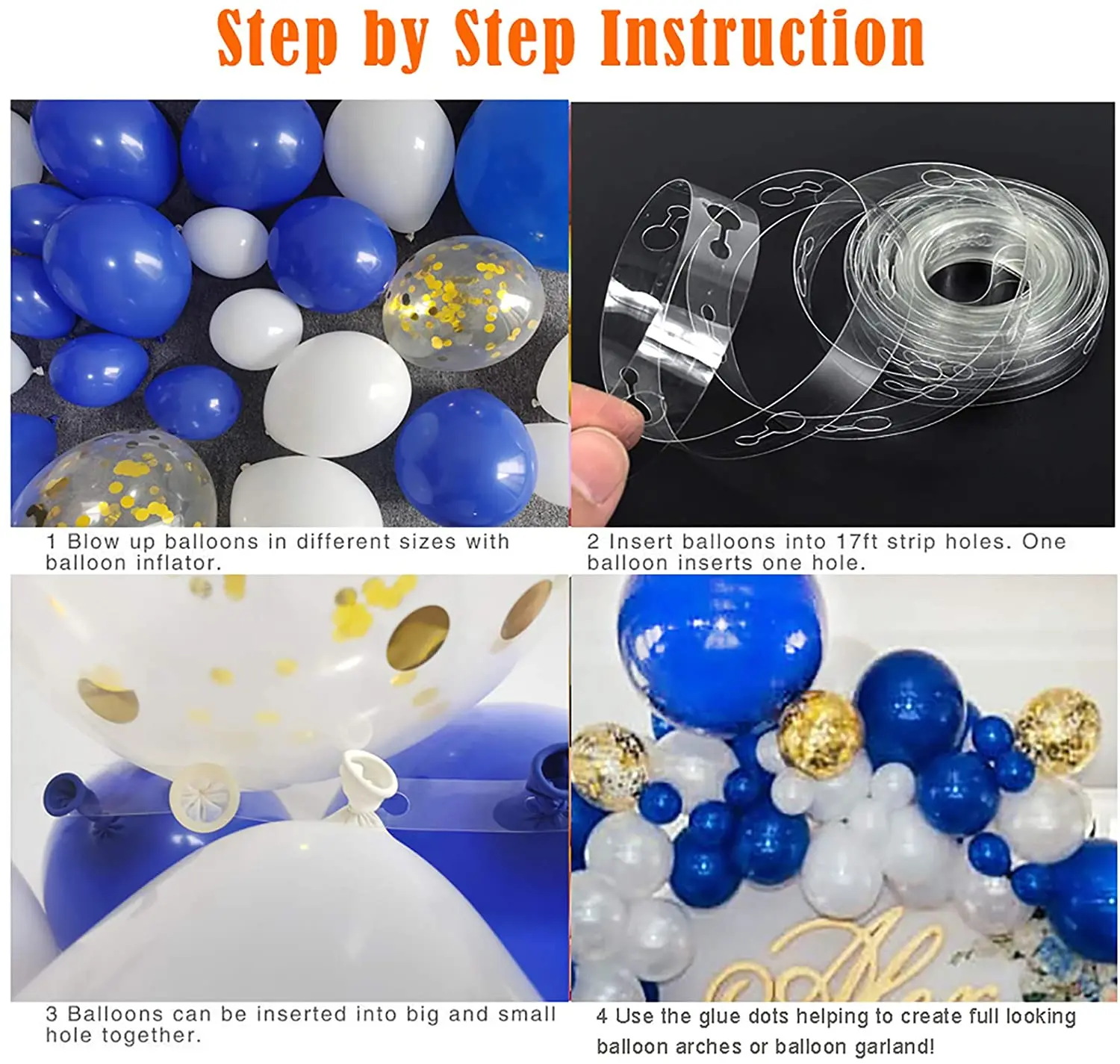 Step by Step Instruction

1 Blow up balloons in different sizes with balloon inflator.

2 Insert balloons into 17ft strip holes. One balloon inserts one hole.

3 Balloons can be inserted into big and small hole together.

4 Use the glue dots helping to create full looking balloon arches or balloon garland!