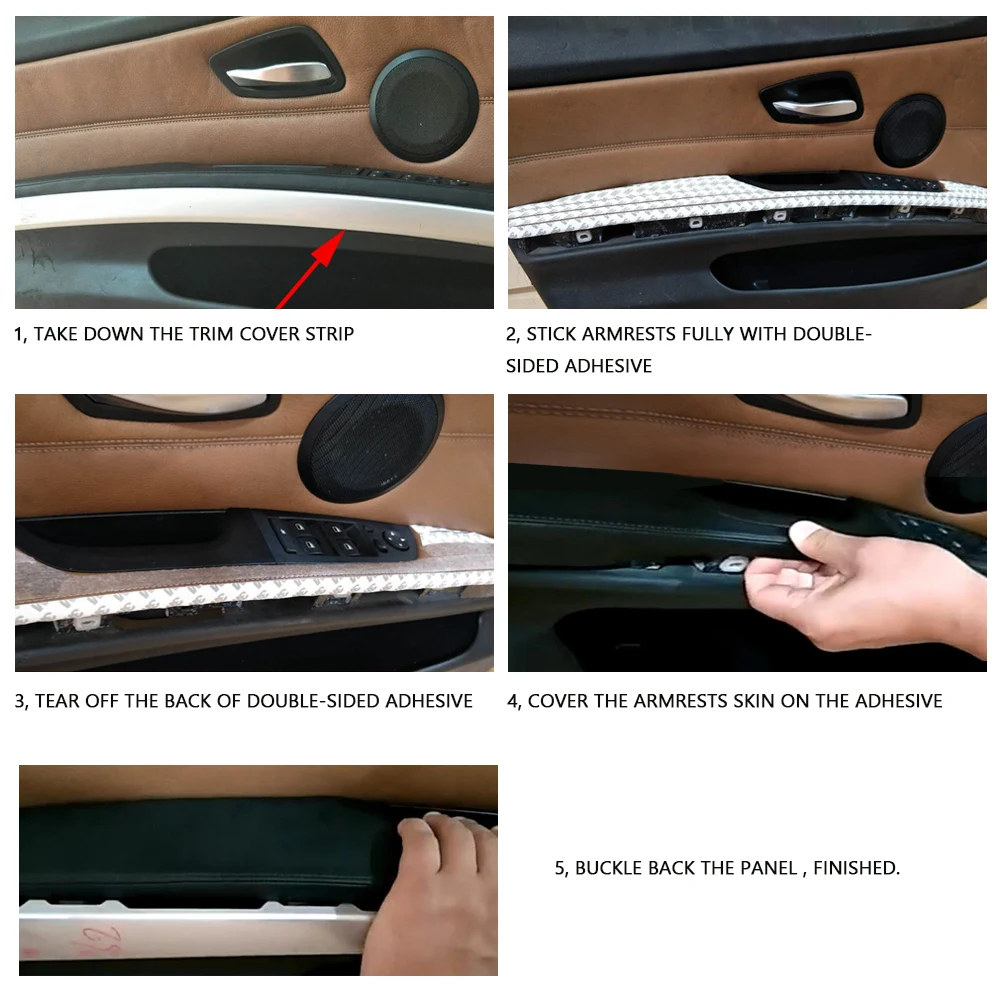 1, TAKE DOWN THE TRIM COVER STRIP

2, STICK ARMRESTS FULLY WITH DOUBLE-SIDED ADHESIVE

3, TEAR OFF THE BACK OF DOUBLE-SIDED ADHESIVE

4, COVER THE ARMRESTS SKIN ON THE ADHESIVE

5, BUCKLE BACK THE PANEL , FINISHED.