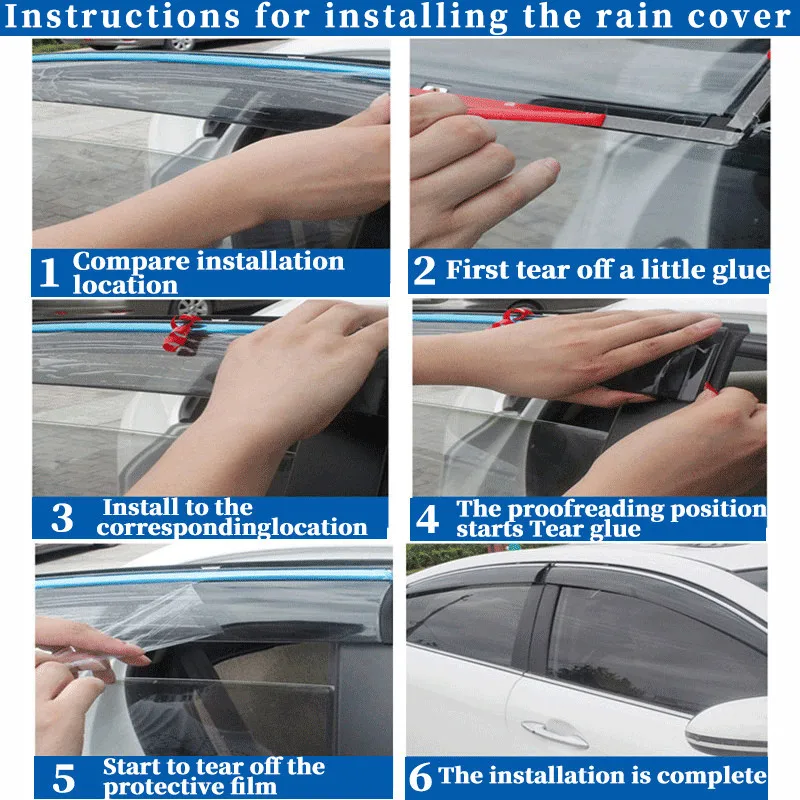 Instructions for installing the rain cover

1 Compare installation location

2 First tear off a little glue

3 Install to the correspondinglocation

4 The proofreading position starts Tear glue

5 Start to tear off the protective film

6 The installation is complete