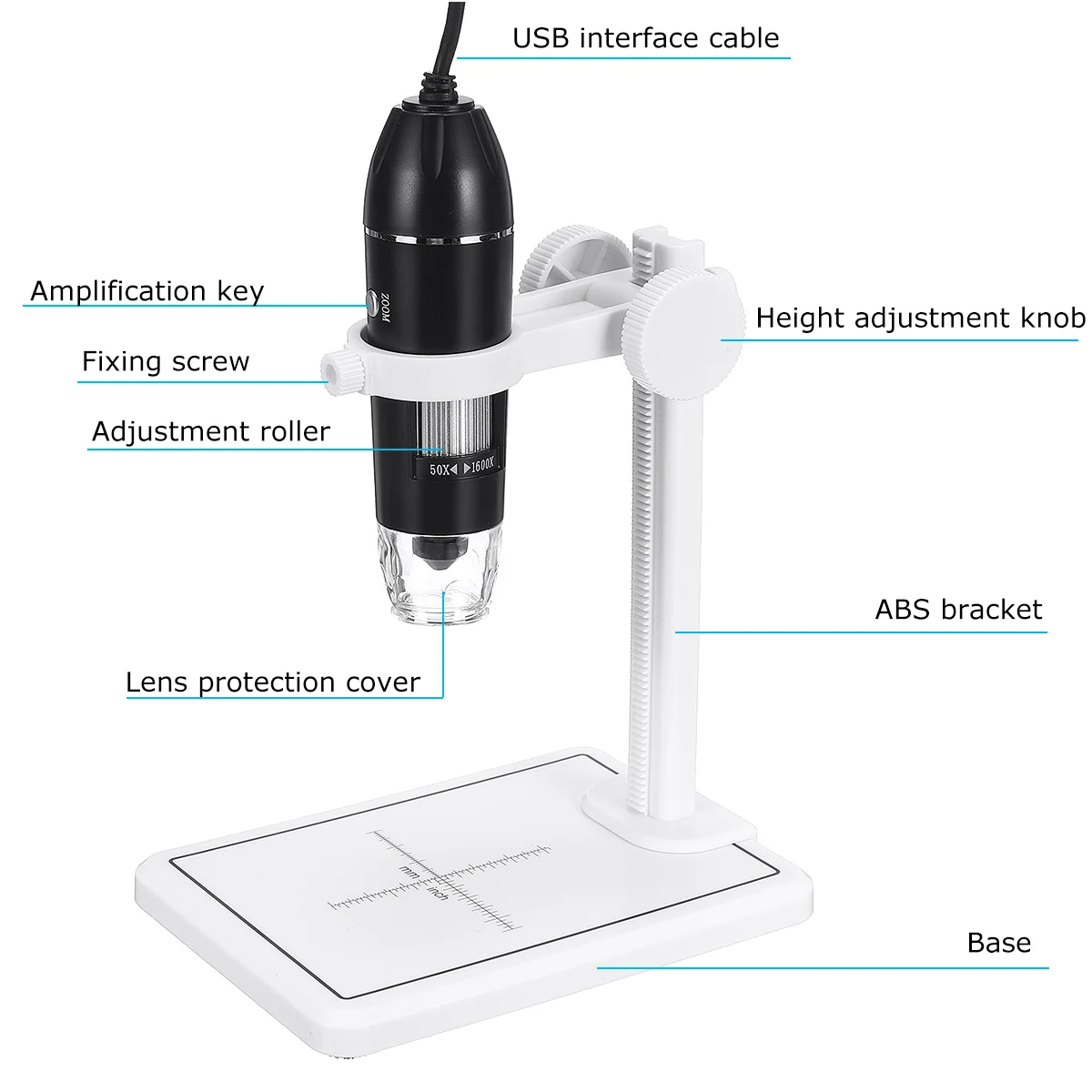 USB interface cable

Amplification key

ZOOM

Height adjustment knob

Fixing screw

Adjustment roller

50X◀ ▶1600X

ABS bracket

Lens protection cover

mm

inch

Base