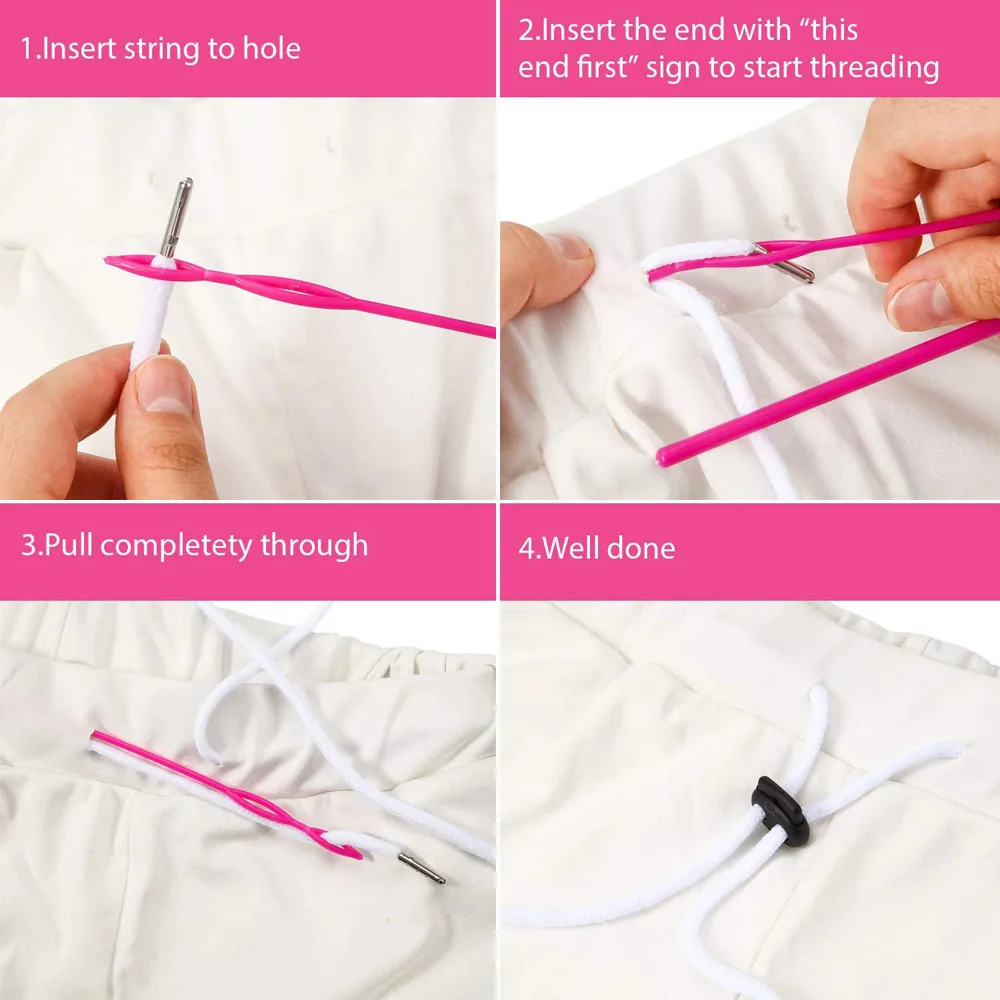 1.Insert string to hole

2.Insert the end with “this end first” sign to start threading

3.Pull completety through

4.Well done