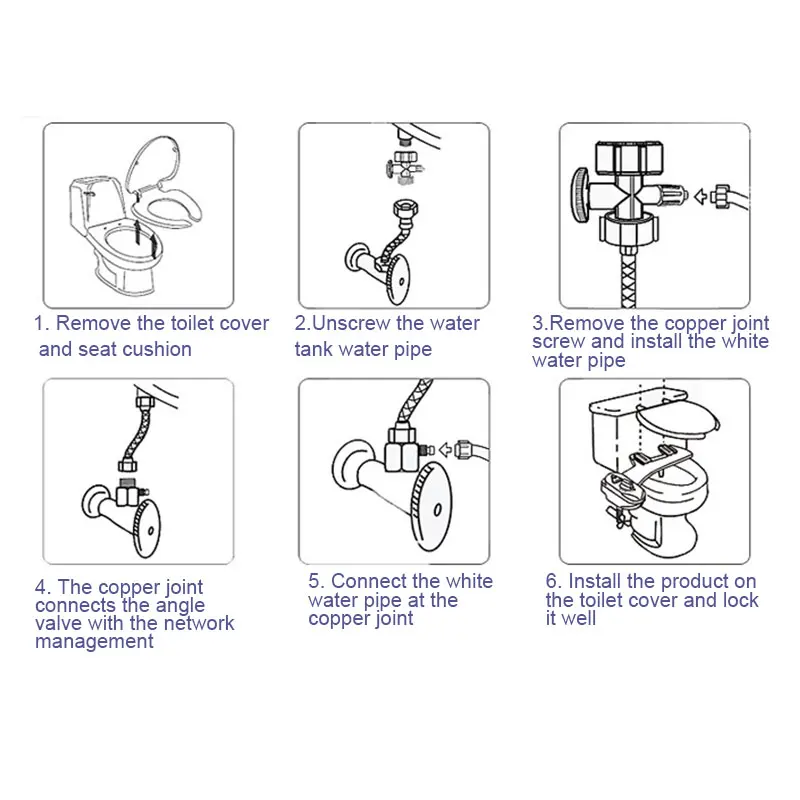 1. Remove the toilet cover and seat cushion

2.Unscrew the water tank water pipe

3.Remove the copper joint screw and install the white water pipe

4. The copper joint connects the angle valve with the network management

5. Connect the white water pipe at the copper joint

6. Install the product on the toilet cover and lock it well