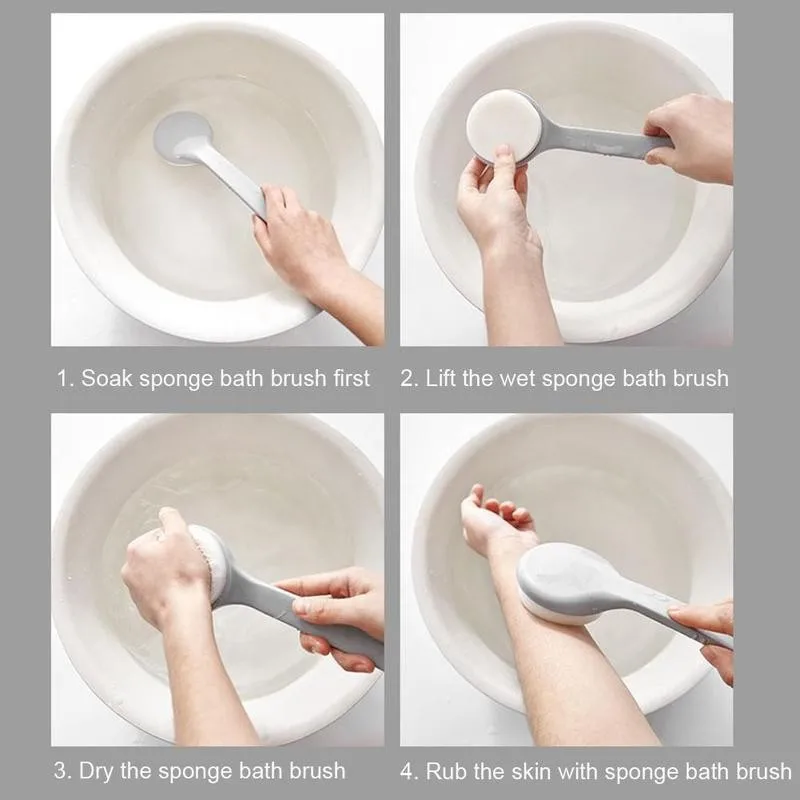 1. Soak sponge bath brush first

2. Lift the wet sponge bath brush

3. Dry the sponge bath brush

4. Rub the skin with sponge bath brush