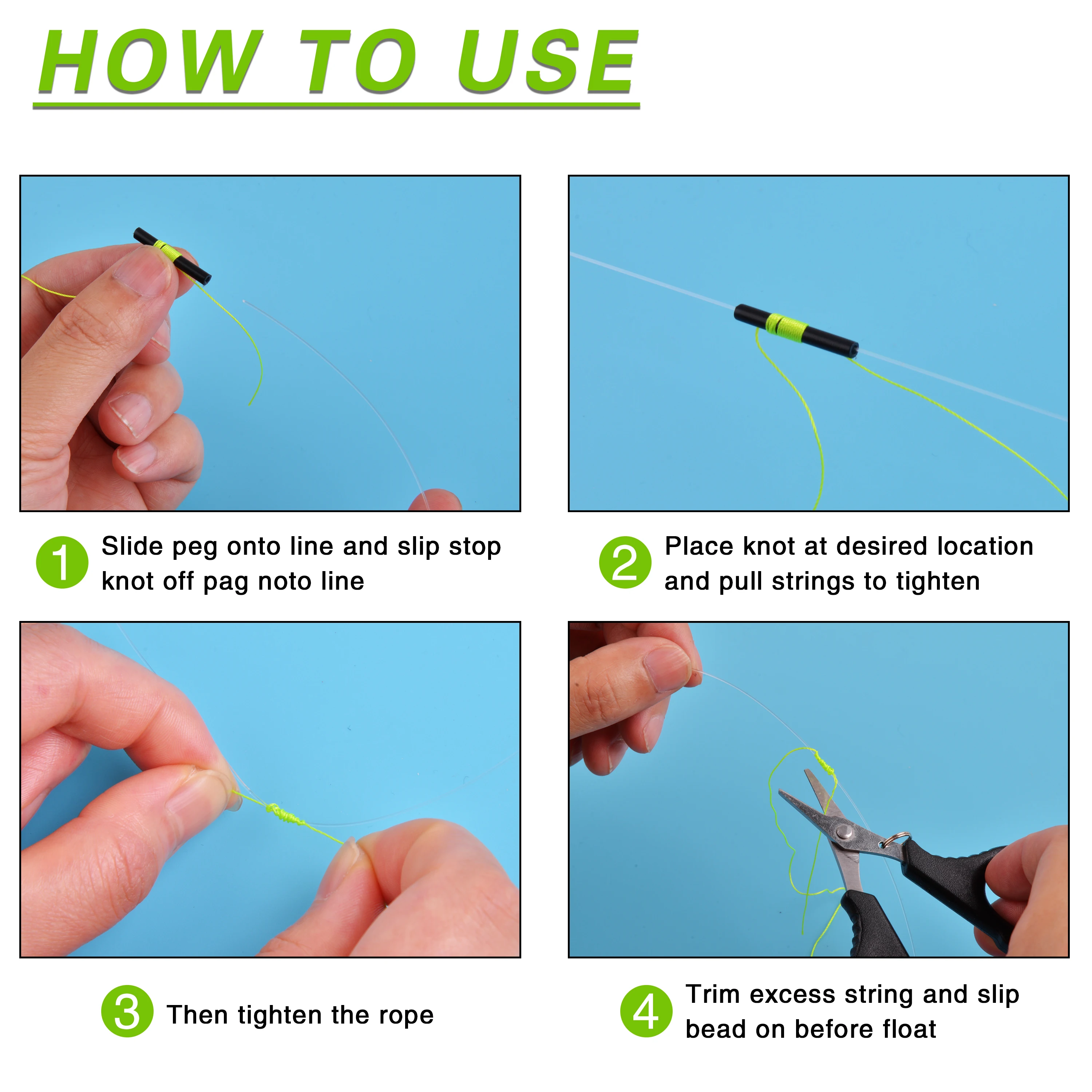 HOW TO USE

1 Slide peg onto line and slip stop knot off pag noto line

2 Place knot at desired location and pull strings to tighten

3 Then tighten the rope

4 Trim excess string and slip bead on before float