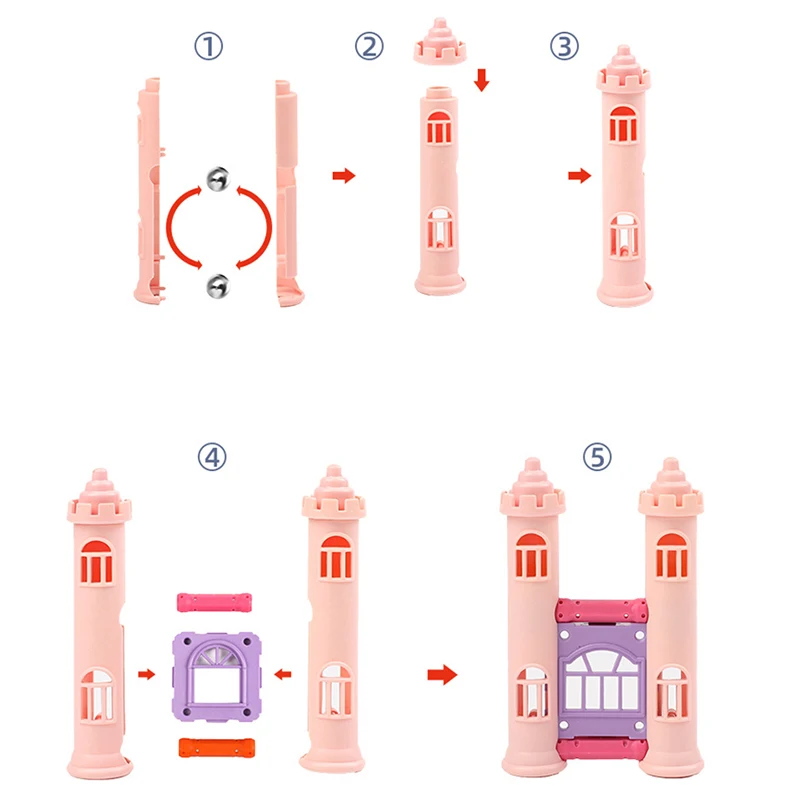 ①
②
③
④
⑤