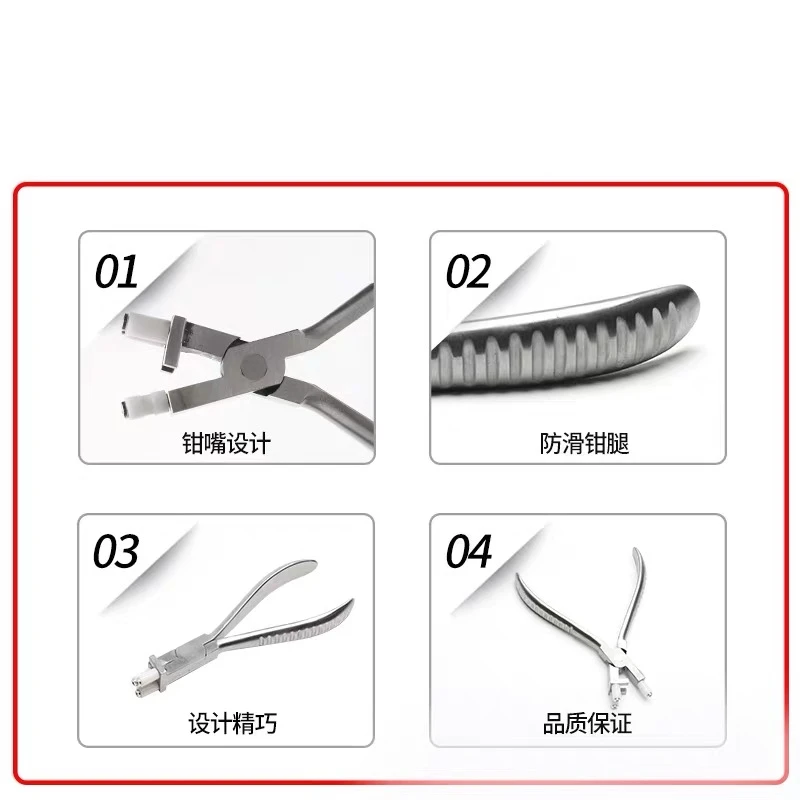 01
钳嘴设计

02
防滑钳腿

03
设计精巧

04
品质保证