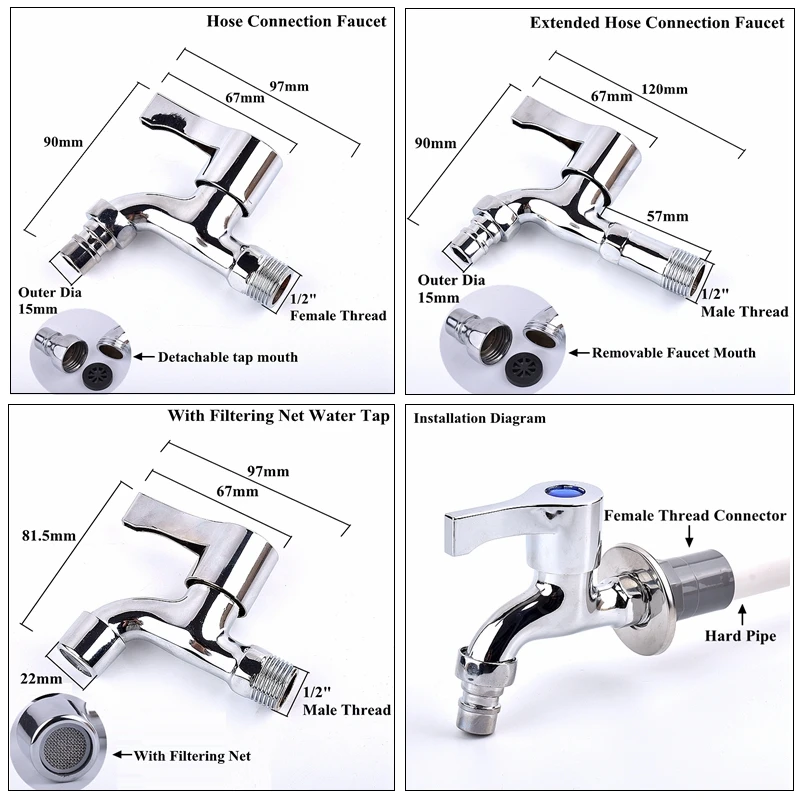 Hose Connection Faucet

97mm

67mm

90mm

Outer Dia 15mm

1/2" Female Thread

Detachable tap mouth

Extended Hose Connection Faucet

120mm

67mm

90mm

57mm

Outer Dia 15mm

1/2" Male Thread

Removable Faucet Mouth

With Filtering Net Water Tap

97mm

67mm

81.5mm

22mm

1/2" Male Thread

With Filtering Net

Installation Diagram

Female Thread Connector

Hard Pipe