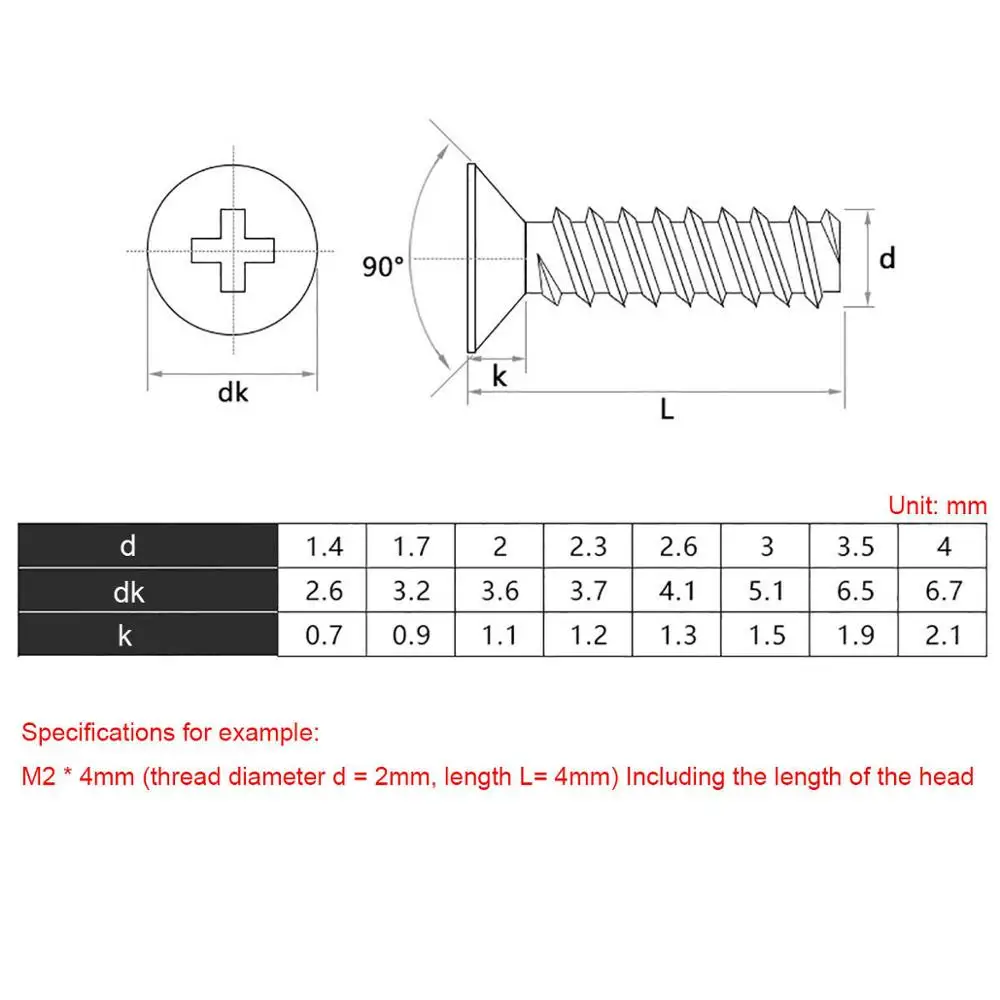 dk

90°

k

L

d

Unit: mm

| d | 1.4 | 1.7 | 2 | 2.3 | 2.6 | 3 | 3.5 | 4 |
|---|---|---|---|---|---|---|---|---|
| dk | 2.6 | 3.2 | 3.6 | 3.7 | 4.1 | 5.1 | 6.5 | 6.7 |
| k | 0.7 | 0.9 | 1.1 | 1.2 | 1.3 | 1.5 | 1.9 | 2.1 |

Specifications for example:

M2 * 4mm (thread diameter d = 2mm, length L= 4mm) Including the length of the head