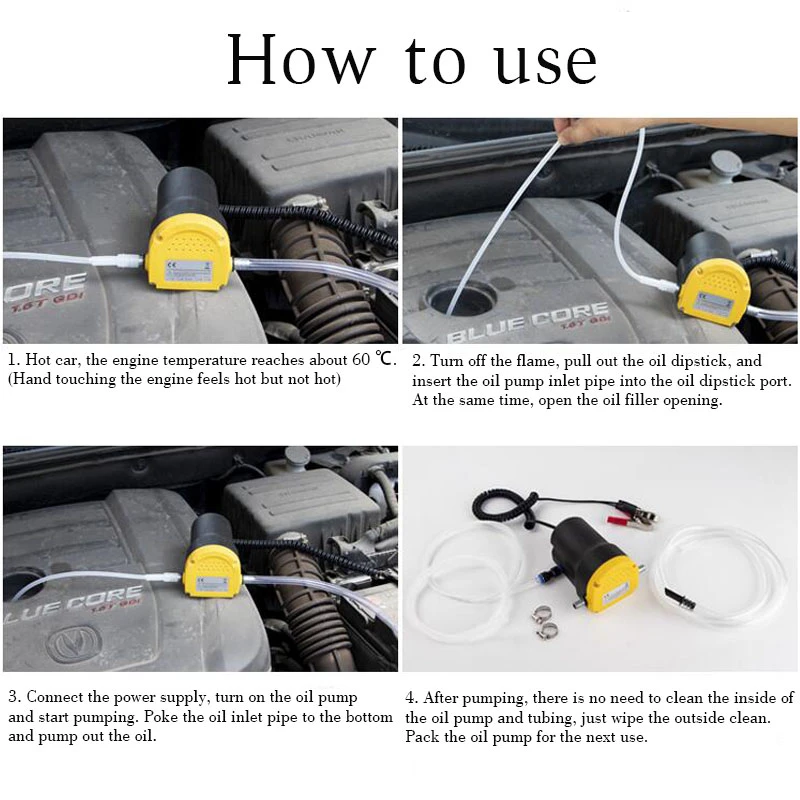 How to use

ORE
1.6T GDI

BLUE CORE
1.6T GDI

1. Hot car, the engine temperature reaches about 60 ℃. (Hand touching the engine feels hot but not hot)

2. Turn off the flame, pull out the oil dipstick, and insert the oil pump inlet pipe into the oil dipstick port. At the same time, open the oil filler opening.

LUE CORE
1.6T GDI

3. Connect the power supply, turn on the oil pump and start pumping. Poke the oil inlet pipe to the bottom and pump out the oil.

4. After pumping, there is no need to clean the inside of the oil pump and tubing, just wipe the outside clean. Pack the oil pump for the next use.