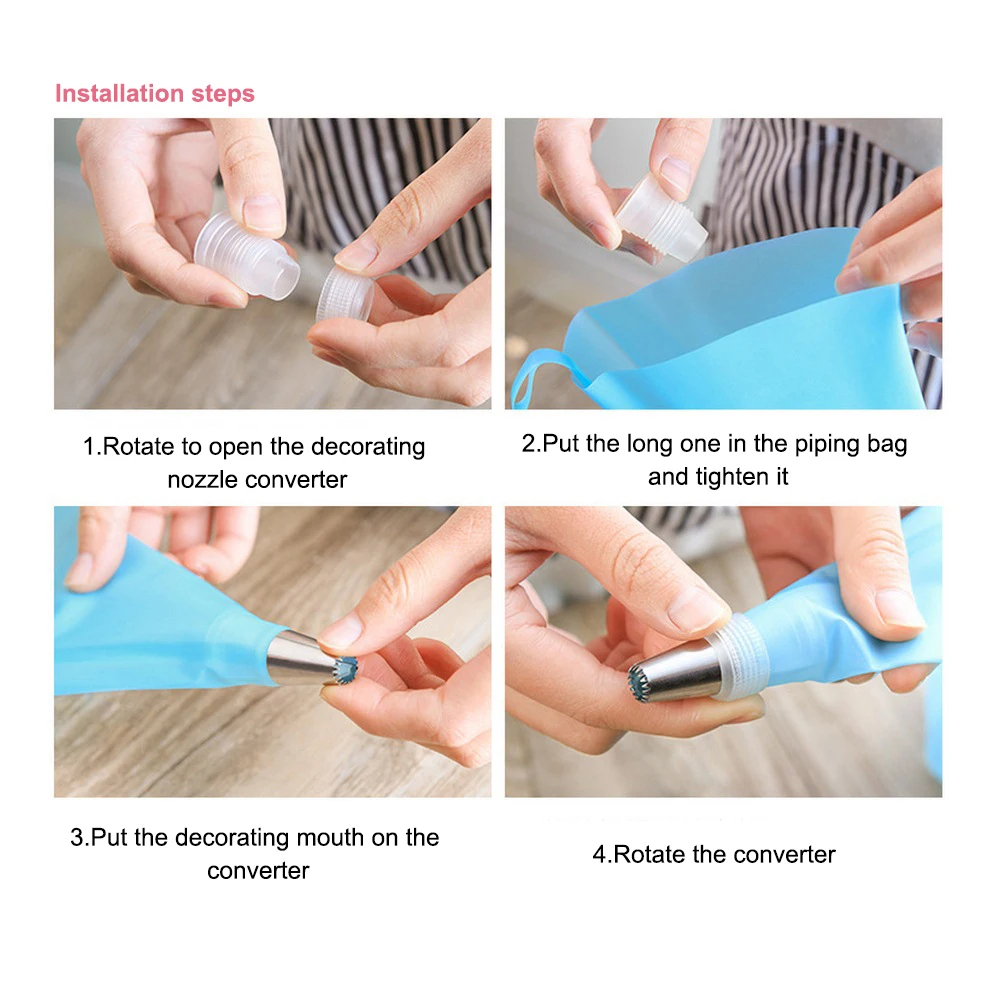 Installation steps

1.Rotate to open the decorating nozzle converter

2.Put the long one in the piping bag and tighten it

3.Put the decorating mouth on the converter

4.Rotate the converter