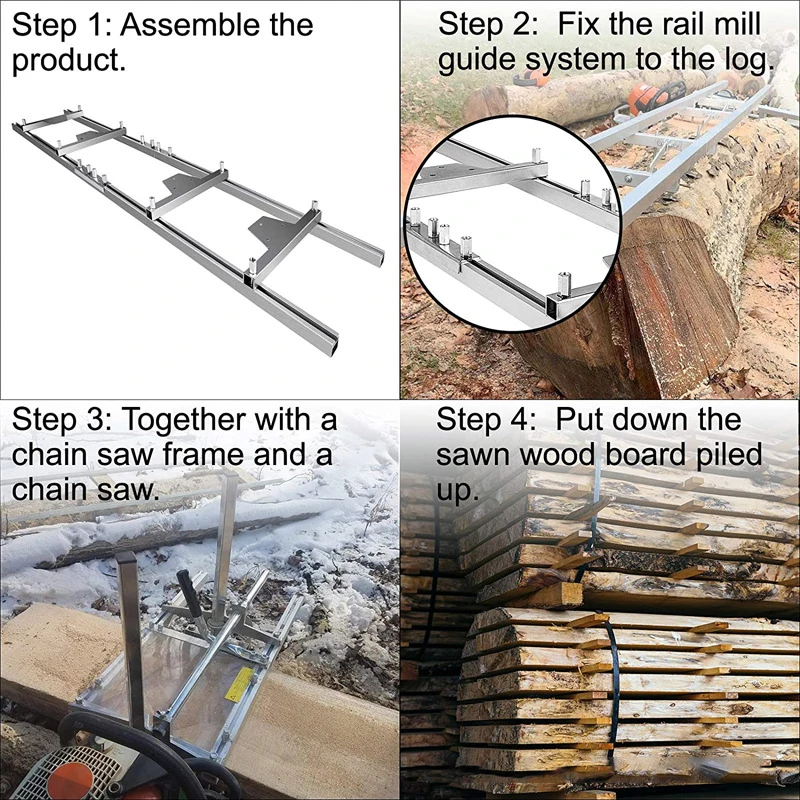 Step 1: Assemble the product.

Step 2: Fix the rail mill guide system to the log.

Step 3: Together with a chain saw frame and a chain saw.

Step 4: Put down the sawn wood board piled up.