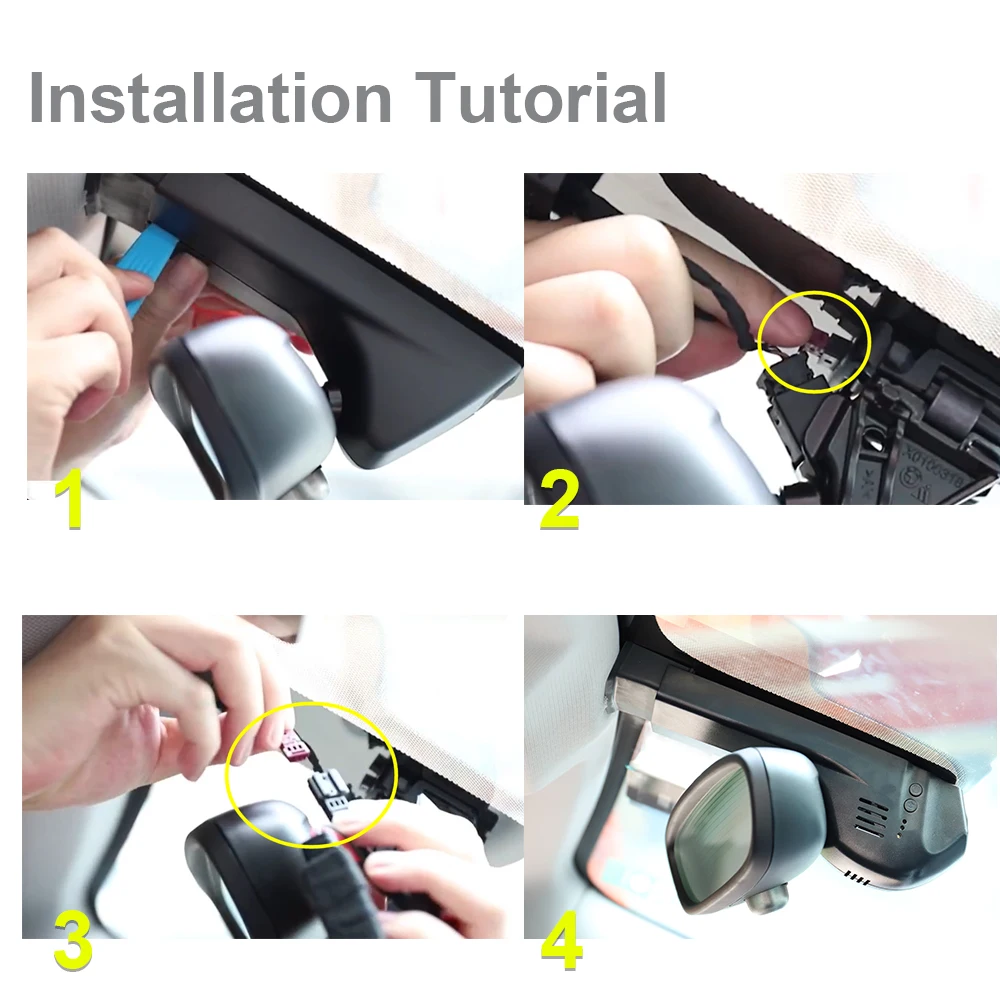 Installation Tutorial

1

2

3

4