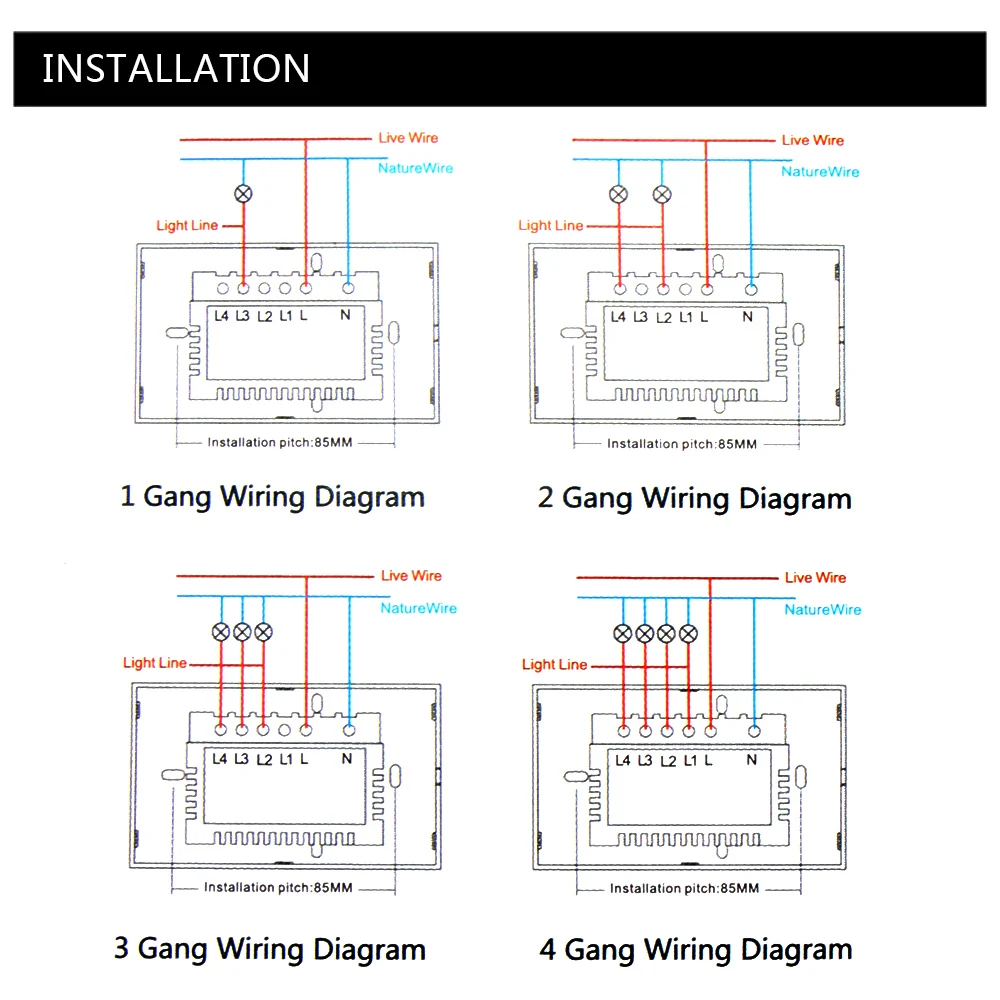 INSTALLATION

Live Wire
NatureWire
Light Line
L4 L3 L2 L1 L N
Installation pitch:85MM

1 Gang Wiring Diagram

Live Wire
NatureWire
Light Line
L4 L3 L2 L1 L N
Installation pitch:85MM

2 Gang Wiring Diagram

Live Wire
NatureWire
Light Line
L4 L3 L2 L1 L N
Installation pitch:85MM

3 Gang Wiring Diagram

Live Wire
NatureWire
Light Line
L4 L3 L2 L1 L N
Installation pitch:85MM

4 Gang Wiring Diagram