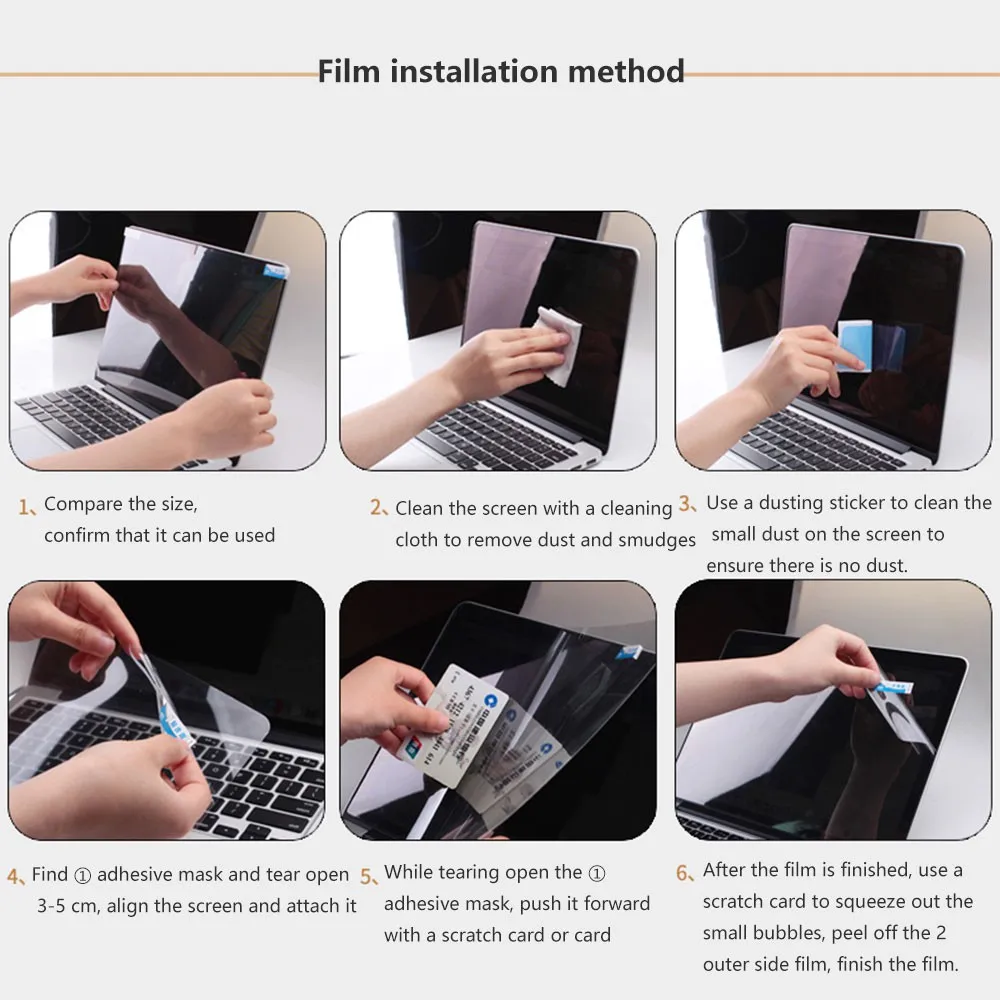 Film installation method

1、Compare the size, confirm that it can be used

2、Clean the screen with a cleaning cloth to remove dust and smudges

3、Use a dusting sticker to clean the small dust on the screen to ensure there is no dust.

4、Find ① adhesive mask and tear open 3-5 cm, align the screen and attach it

5、While tearing open the ① adhesive mask, push it forward with a scratch card or card

6、After the film is finished, use a scratch card to squeeze out the small bubbles, peel off the 2 outer side film, finish the film.