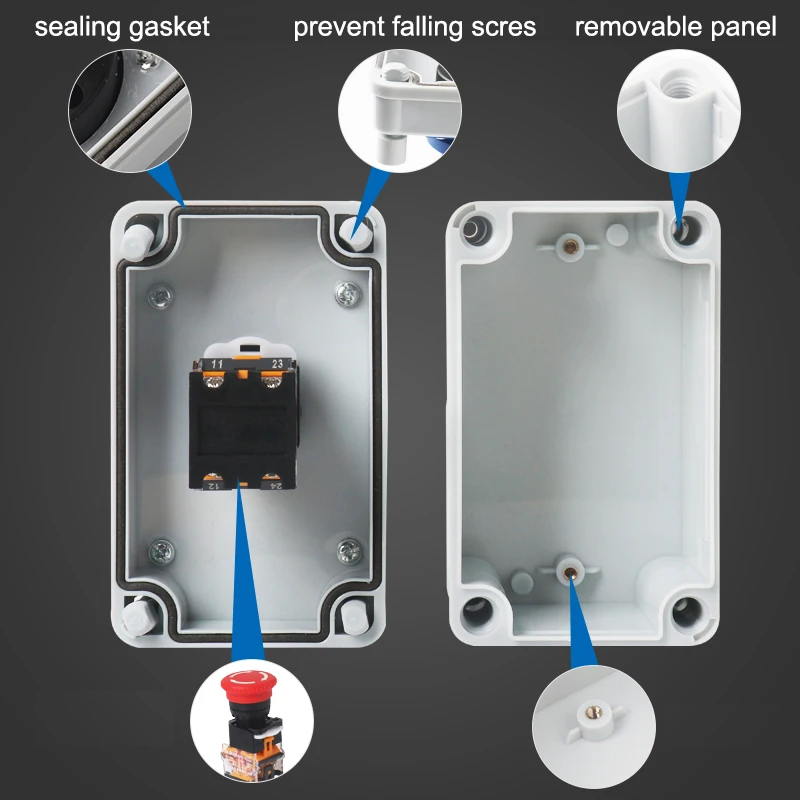 sealing gasket
prevent falling scres
removable panel
11
23
12
24