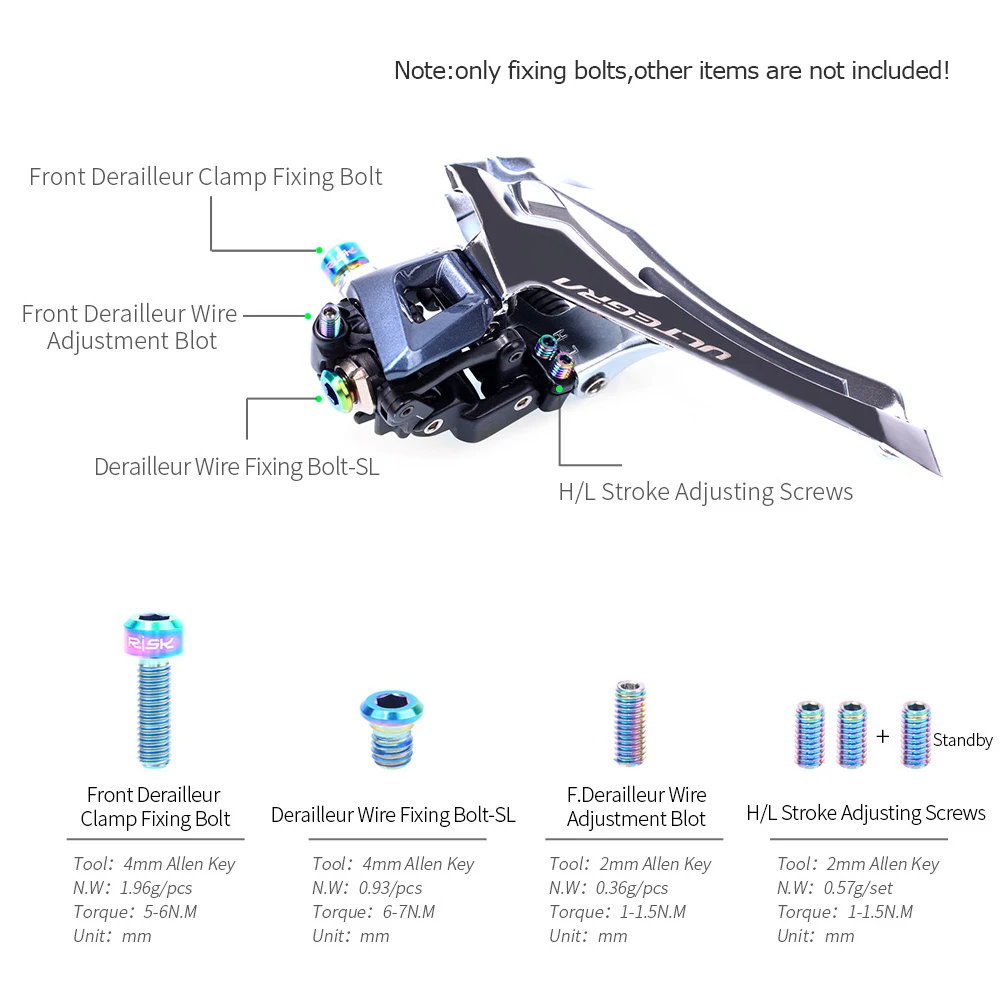 Note:only fixing bolts,other items are not included!

Front Derailleur Clamp Fixing Bolt

Front Derailleur Wire Adjustment Blot

Derailleur Wire Fixing Bolt-SL

ULTEGRA

H/L Stroke Adjusting Screws

RISK

Front Derailleur Clamp Fixing Bolt

Tool: 4mm Allen Key
N.W: 1.96g/pcs
Torque: 5-6N.M
Unit: mm

Derailleur Wire Fixing Bolt-SL

Tool: 4mm Allen Key
N.W: 0.93/pcs
Torque: 6-7N.M
Unit: mm

F.Derailleur Wire Adjustment Blot

Tool: 2mm Allen Key
N.W: 0.36g/pcs
Torque: 1-1.5N.M
Unit: mm

+ Standby

H/L Stroke Adjusting Screws

Tool: 2mm Allen Key
N.W: 0.57g/set
Torque: 1-1.5N.M
Unit: mm