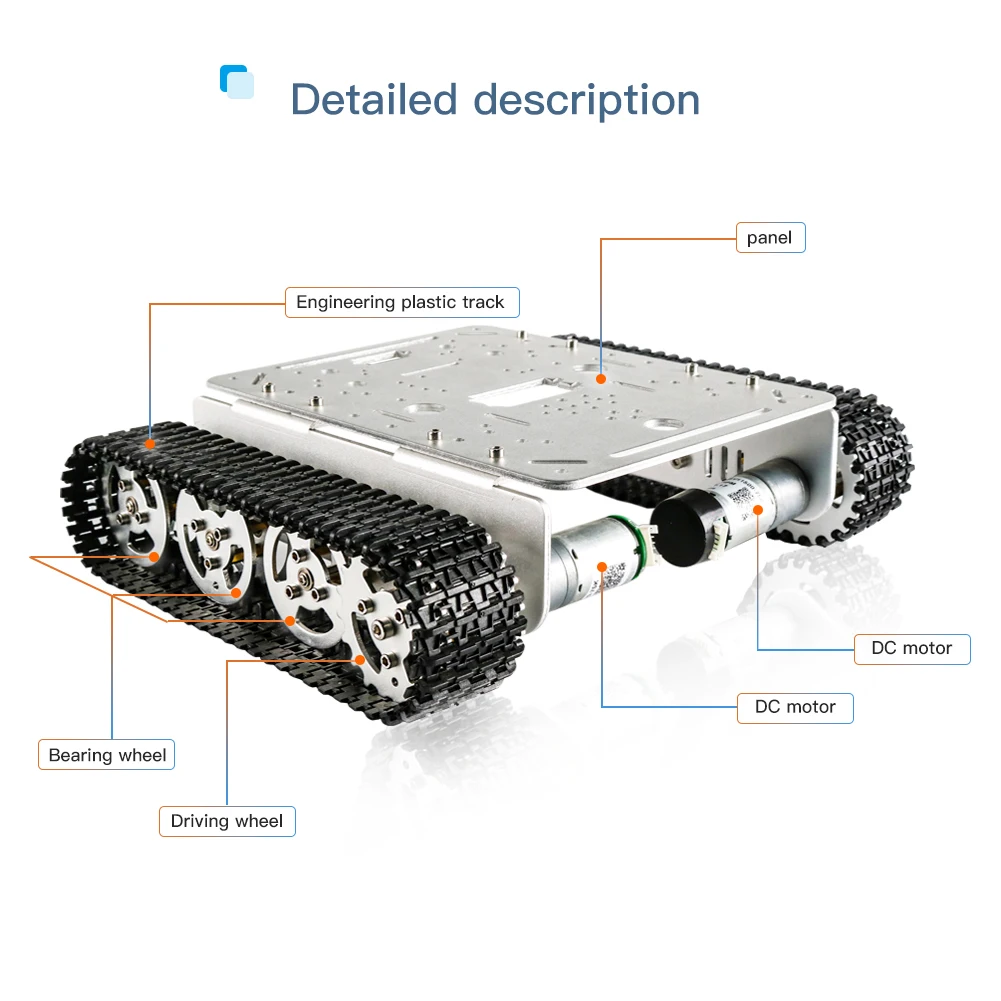 Detailed description

panel

Engineering plastic track

DC motor

DC motor

Bearing wheel

Driving wheel