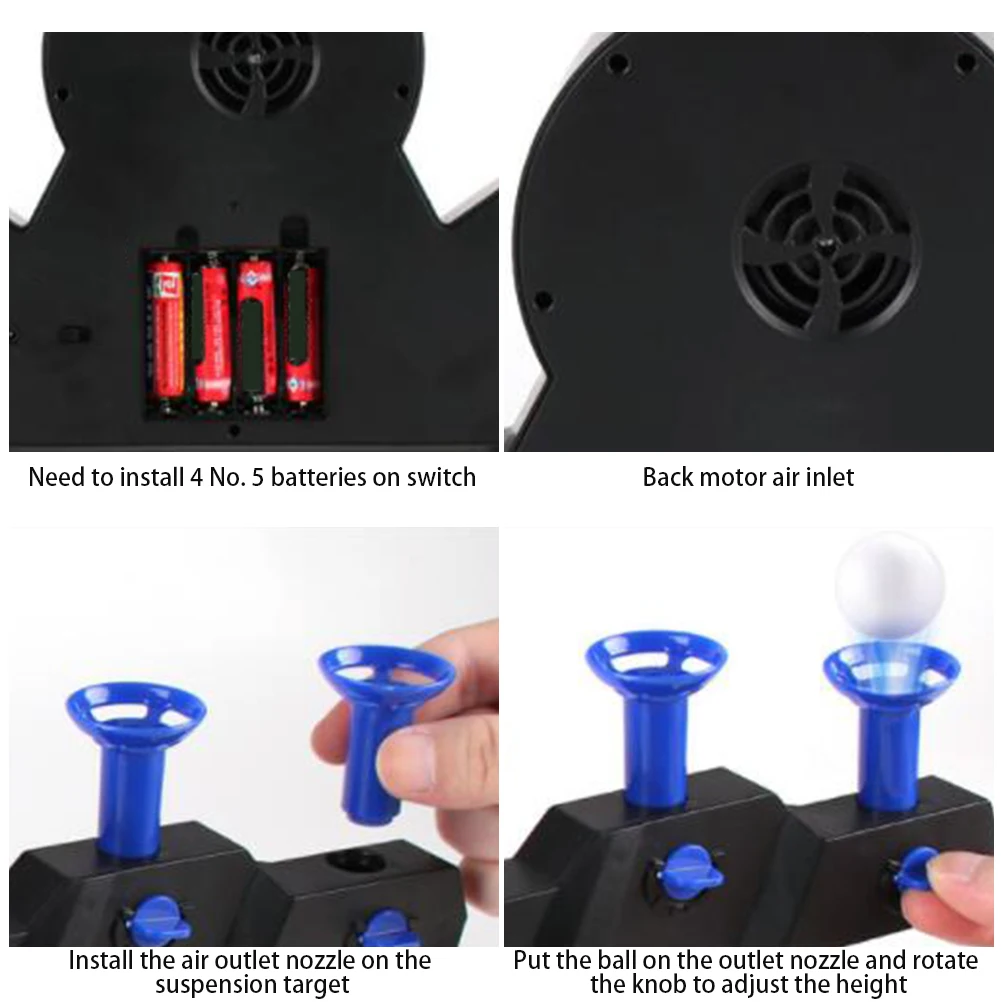 Need to install 4 No. 5 batteries on switch

Back motor air inlet

Install the air outlet nozzle on the suspension target

Put the ball on the outlet nozzle and rotate the knob to adjust the height