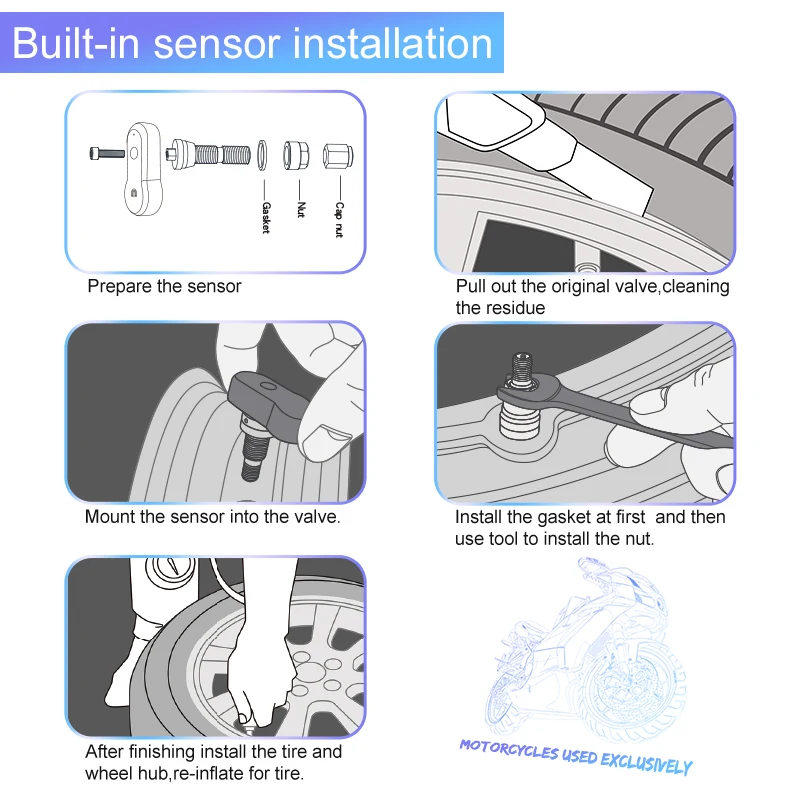 Built-in sensor installation

Gasket
Nut
Cap nut

Prepare the sensor

Pull out the original valve,cleaning the residue

Mount the sensor into the valve.

Install the gasket at first and then use tool to install the nut.

After finishing install the tire and wheel hub,re-inflate for tire.

MOTORCYCLES USED EXCLUSIVELY