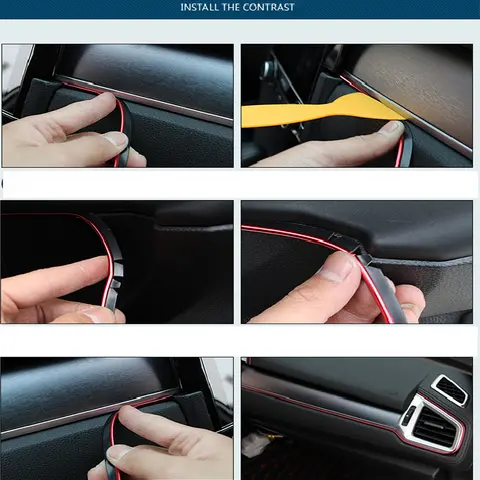 INSTALL THE CONTRAST