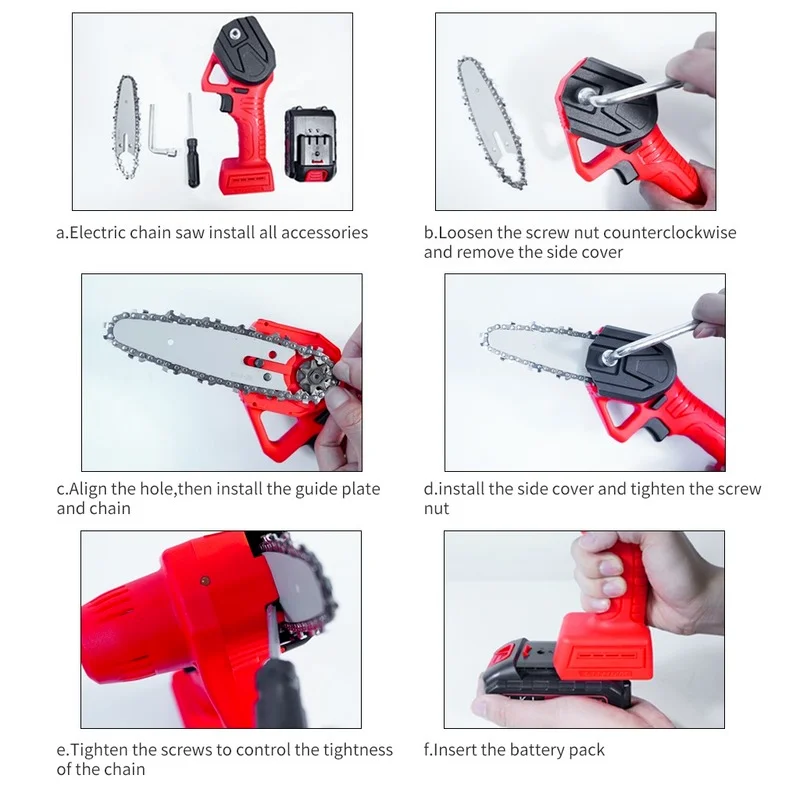 a.Electric chain saw install all accessories

b.Loosen the screw nut counterclockwise and remove the side cover

c.Align the hole,then install the guide plate and chain

d.install the side cover and tighten the screw nut

e.Tighten the screws to control the tightness of the chain

f.Insert the battery pack