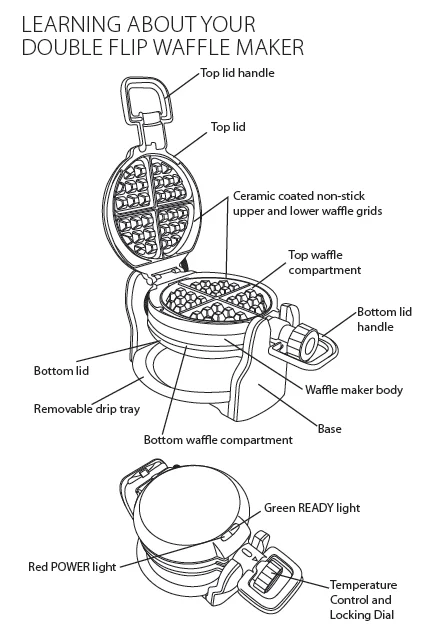 LEARNING ABOUT YOUR DOUBLE FLIP WAFFLE MAKER

Top lid handle

Top lid

Ceramic coated non-stick upper and lower waffle grids

Top waffle compartment

Bottom lid handle

Bottom lid

Waffle maker body

Removable drip tray

Base

Bottom waffle compartment

Green READY light

Red POWER light

Temperature Control and Locking Dial