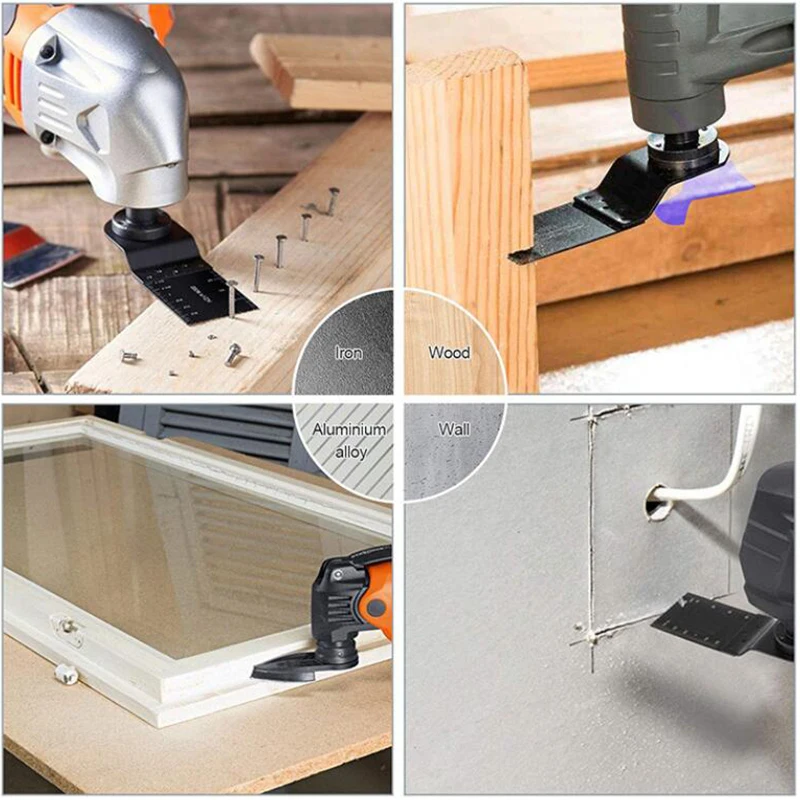 Iron

Wood

Aluminium alloy

Wall