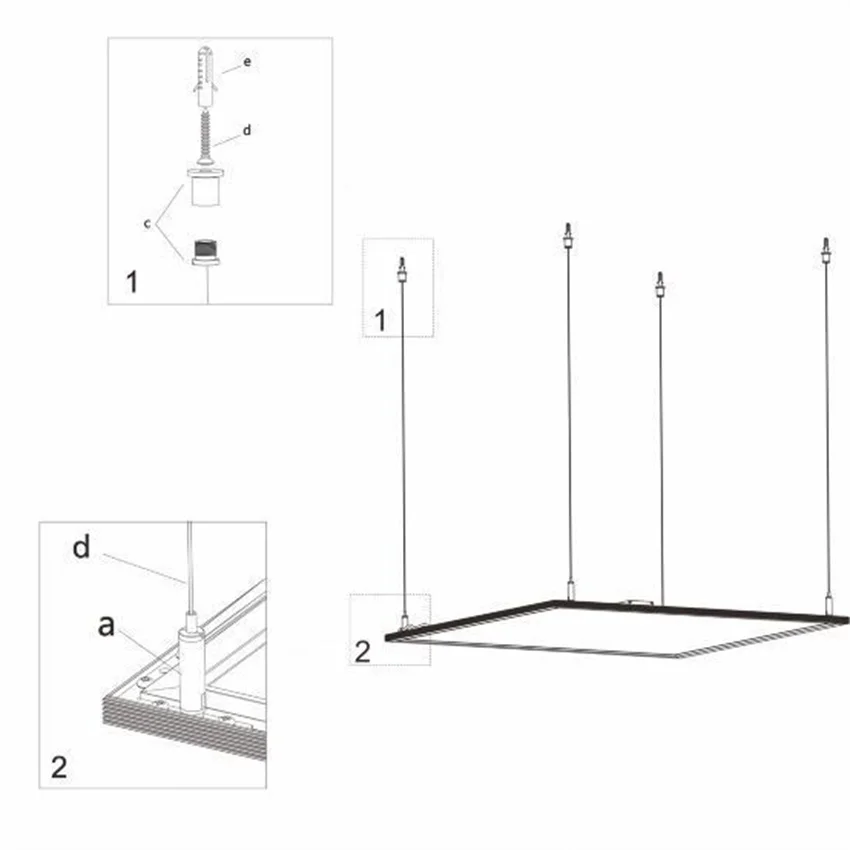 e
d
c
1

1

d
a
2

2