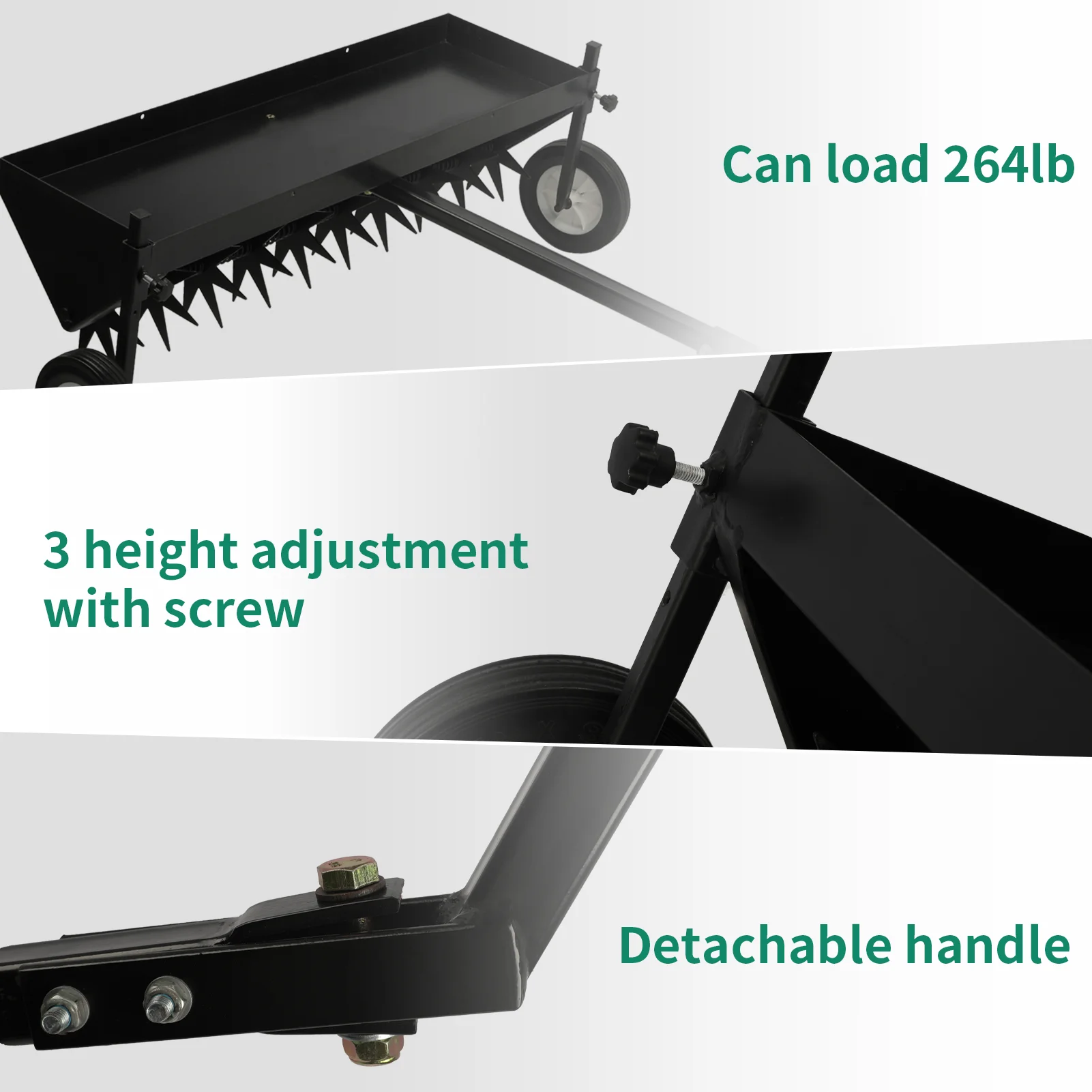 Can load 264lb

3 height adjustment with screw

Detachable handle