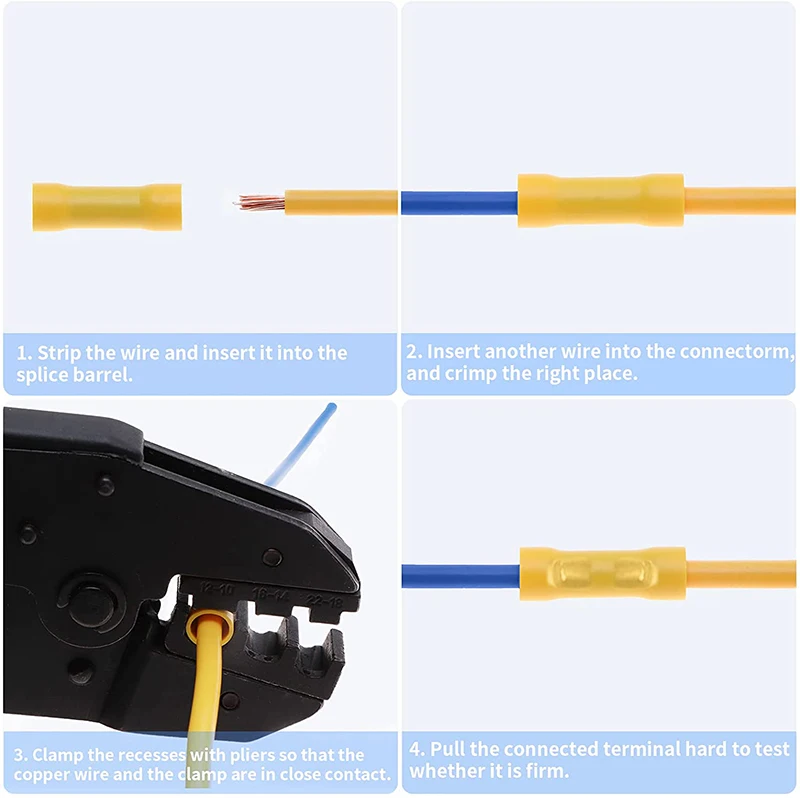 1. Strip the wire and insert it into the splice barrel.

2. Insert another wire into the connectorm, and crimp the right place.

12-10 16-14 22-18

3. Clamp the recesses with pliers so that the copper wire and the clamp are in close contact.

4. Pull the connected terminal hard to test whether it is firm.