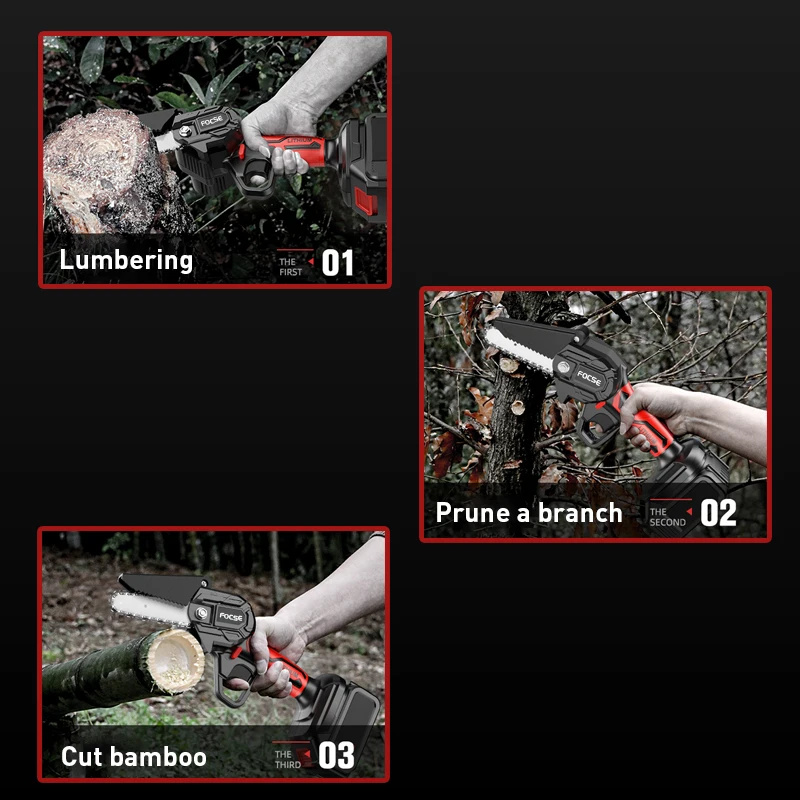 FOCSE

Lumbering

THE FIRST 01

FOCSE

Prune a branch

THE SECOND 02

FOCSE

Cut bamboo

THE THIRD 03