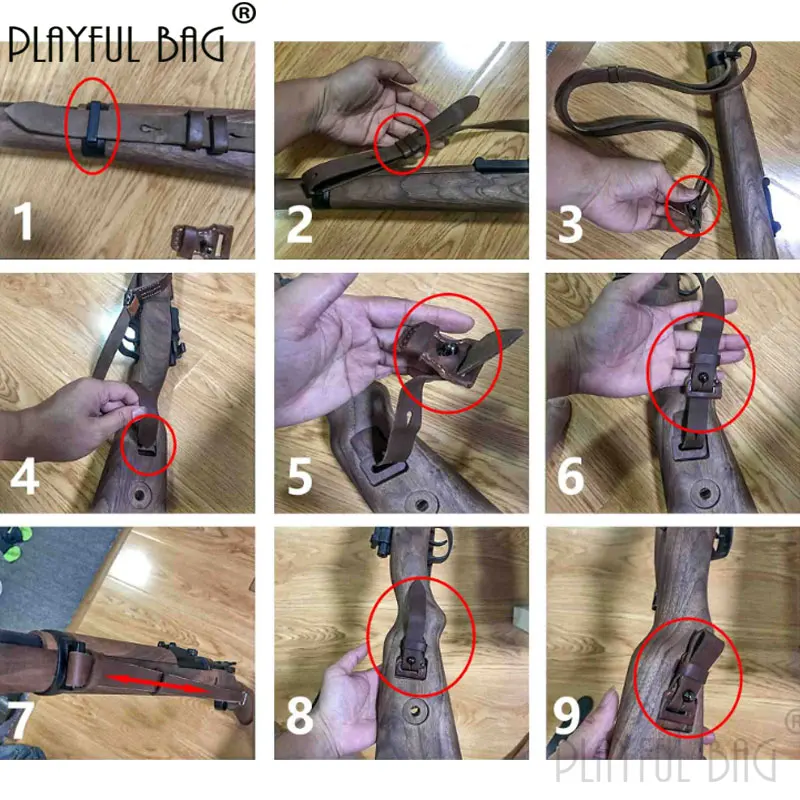 PLAYFUL BAG®

1

2

3

4

5

6

7

8

9

PLAYFUL BAG®