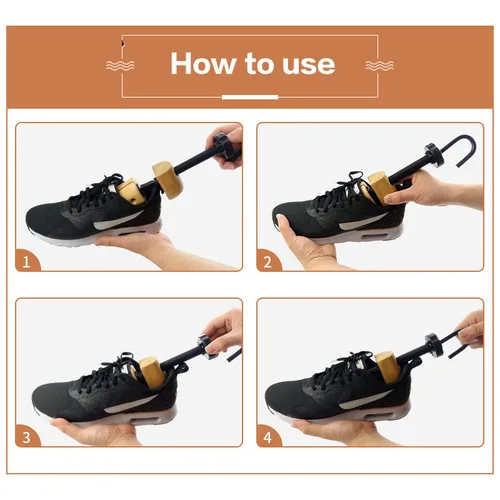 How to use

1

2

3

4