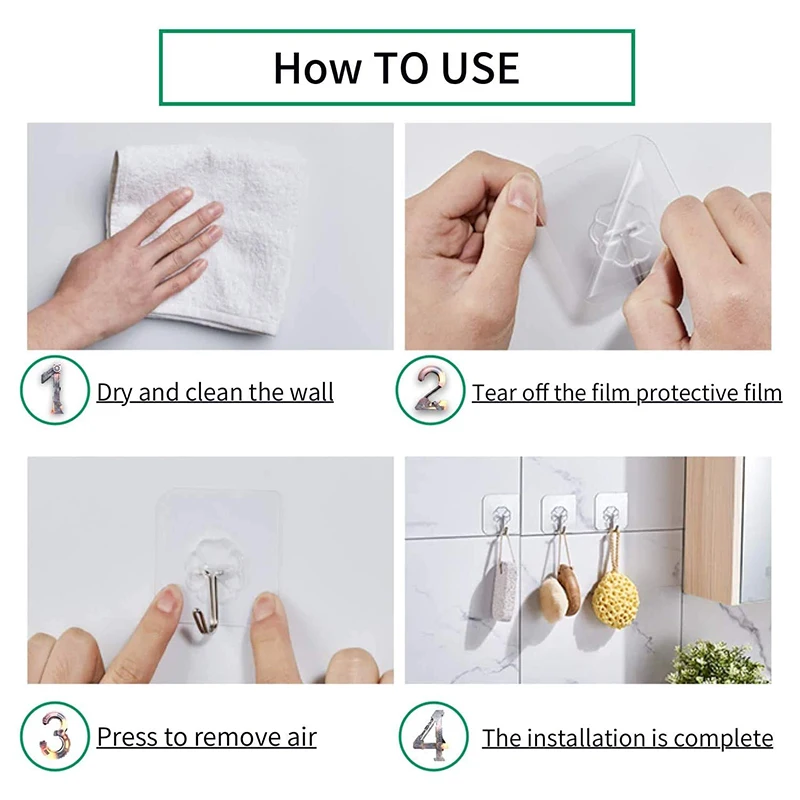 How TO USE

1 Dry and clean the wall

2 Tear off the film protective film

3 Press to remove air

4 The installation is complete