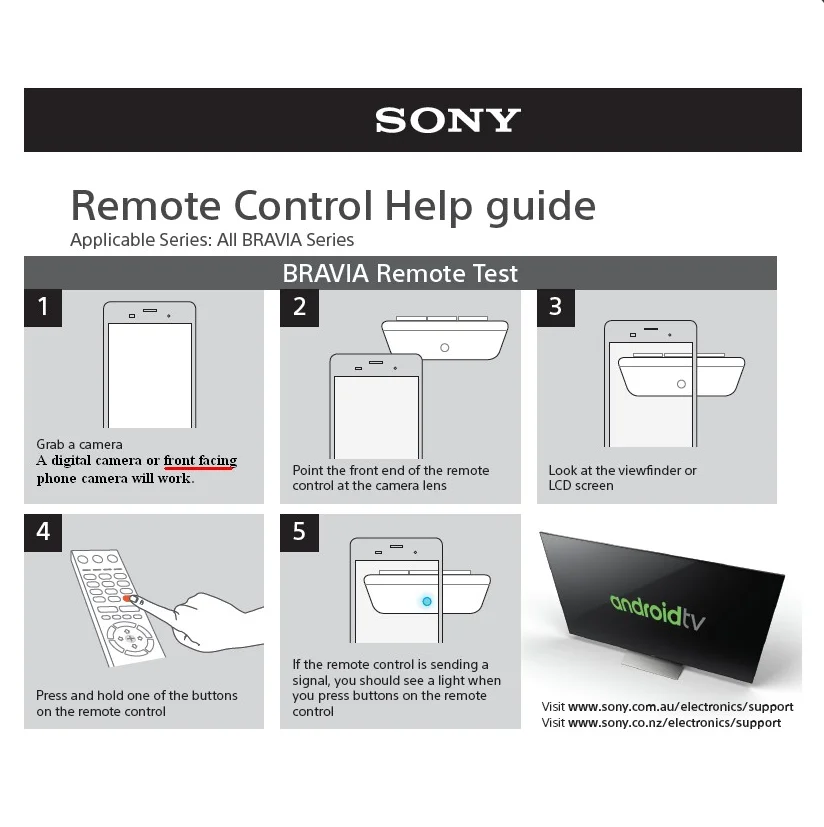 SONY

Remote Control Help guide
Applicable Series: All BRAVIA Series

BRAVIA Remote Test

1
Grab a camera
A digital camera or front facing phone camera will work.

2
Point the front end of the remote control at the camera lens

3
Look at the viewfinder or LCD screen

4
Press and hold one of the buttons on the remote control

5
If the remote control is sending a signal, you should see a light when you press buttons on the remote control

androidtv

Visit www.sony.com.au/electronics/support
Visit www.sony.co.nz/electronics/support