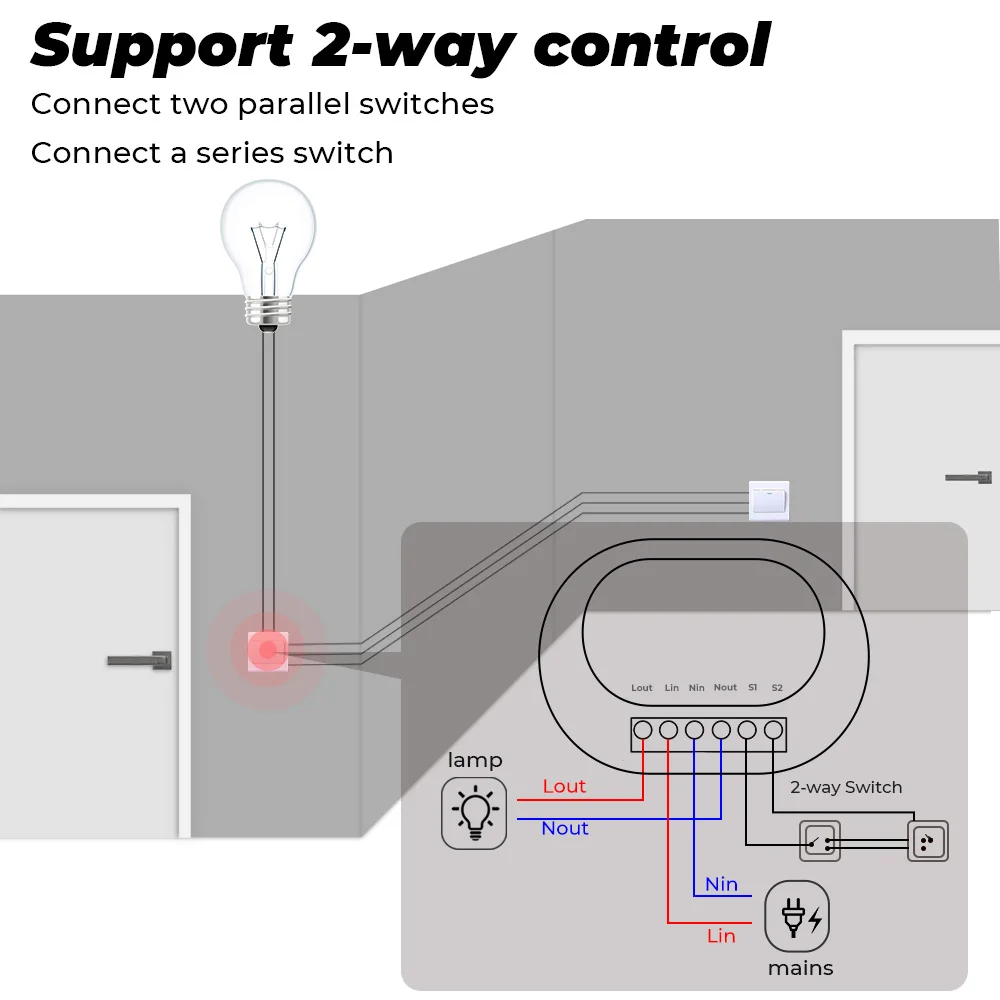 Support 2-way control

Connect two parallel switches

Connect a series switch

Lout Lin Nin Nout S1 S2

lamp

Lout

Nout

2-way Switch

Nin

Lin

mains