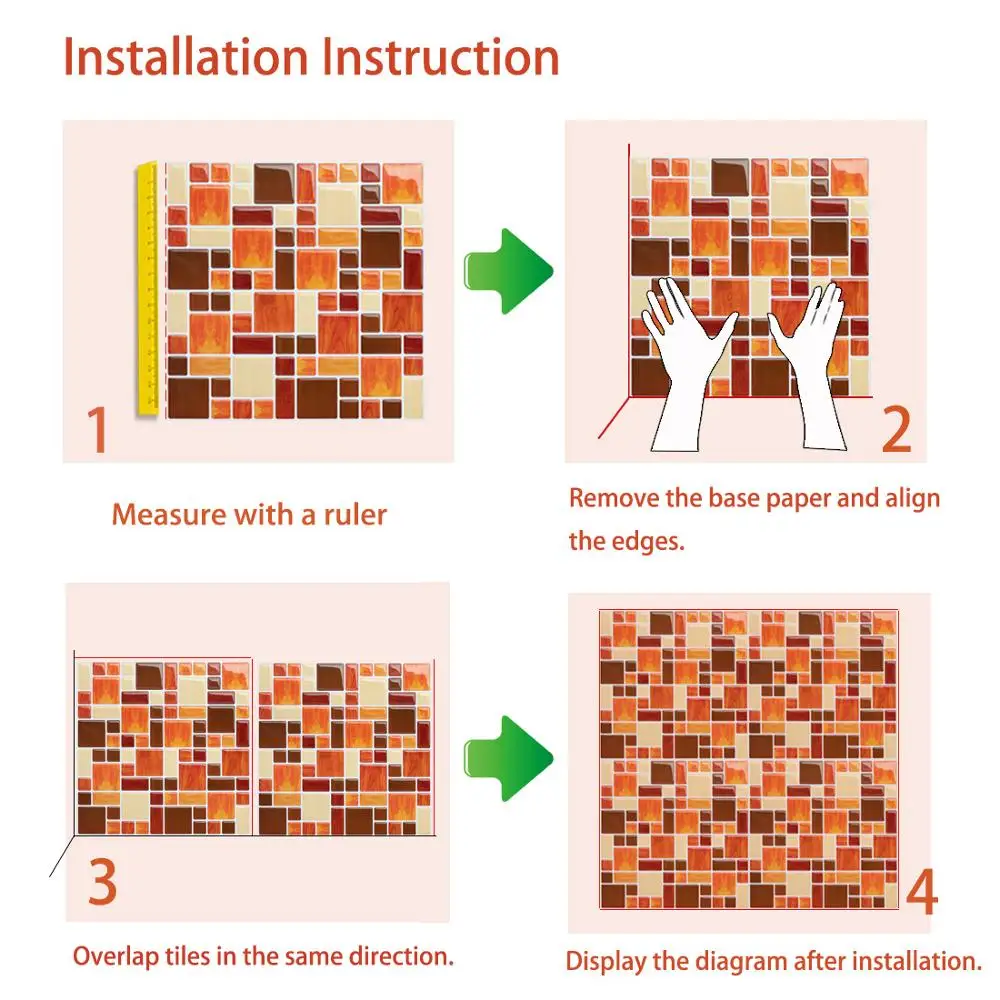 Installation Instruction

1

Measure with a ruler

2

Remove the base paper and align the edges.

3

Overlap tiles in the same direction.

4

Display the diagram after installation.