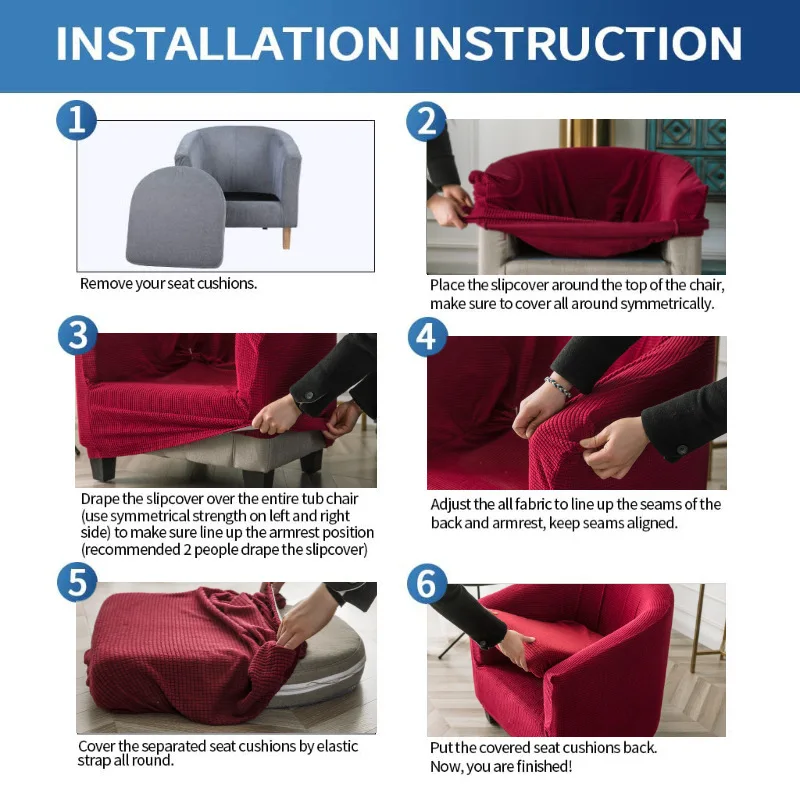 INSTALLATION INSTRUCTION

1

Remove your seat cushions.

2

Place the slipcover around the top of the chair, make sure to cover all around symmetrically.

3

Drape the slipcover over the entire tub chair (use symmetrical strength on left and right side) to make sure line up the armrest position (recommended 2 people drape the slipcover)

4

Adjust the all fabric to line up the seams of the back and armrest, keep seams aligned.

5

Cover the separated seat cushions by elastic strap all round.

6

Put the covered seat cushions back. Now, you are finished!