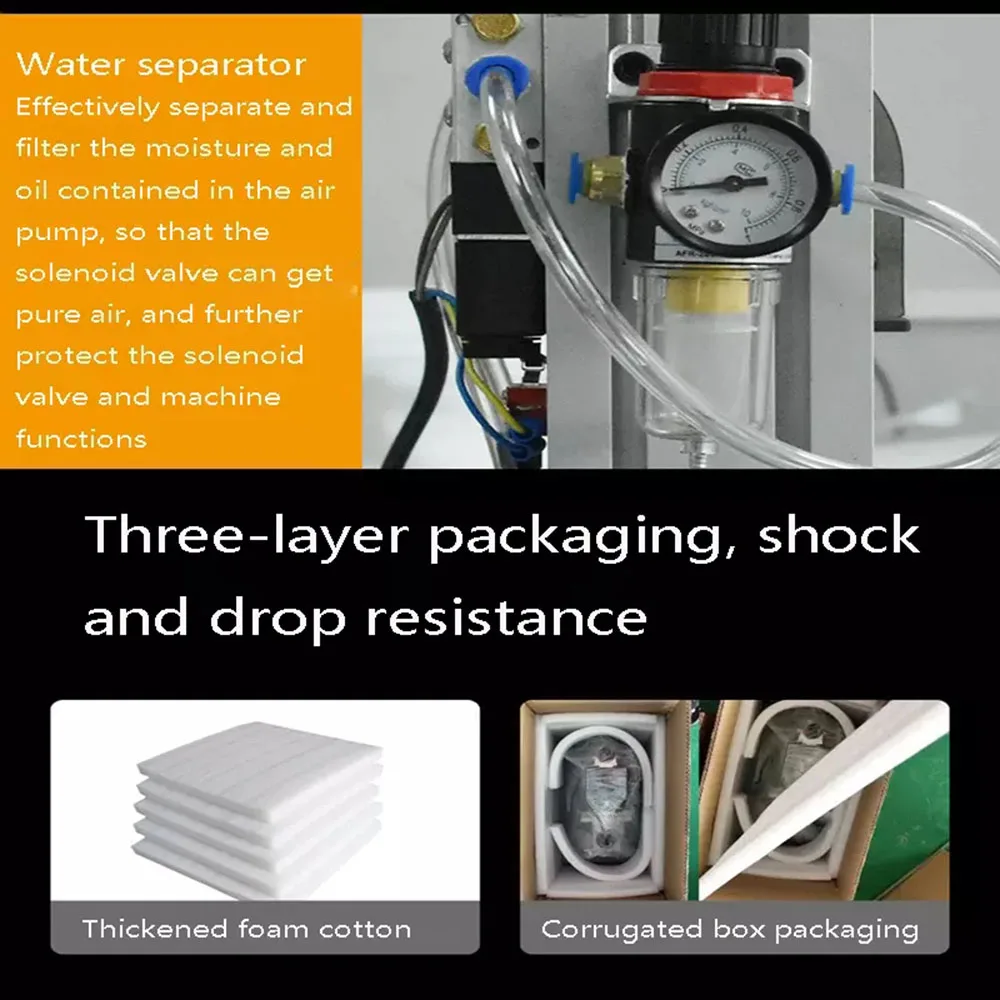 Water separator
Effectively separate and filter the moisture and oil contained in the air pump, so that the solenoid valve can get pure air, and further protect the solenoid valve and machine functions

Three-layer packaging, shock and drop resistance

Thickened foam cotton

Corrugated box packaging