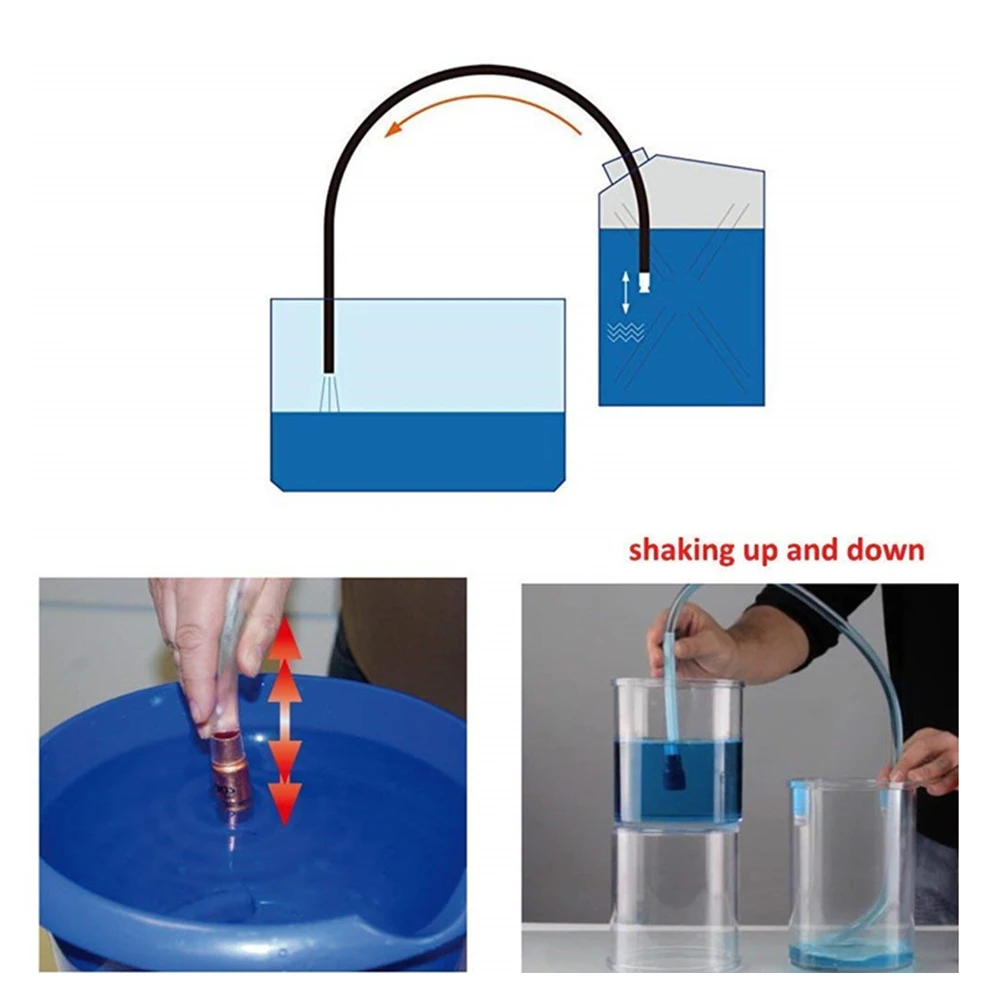 shaking up and down